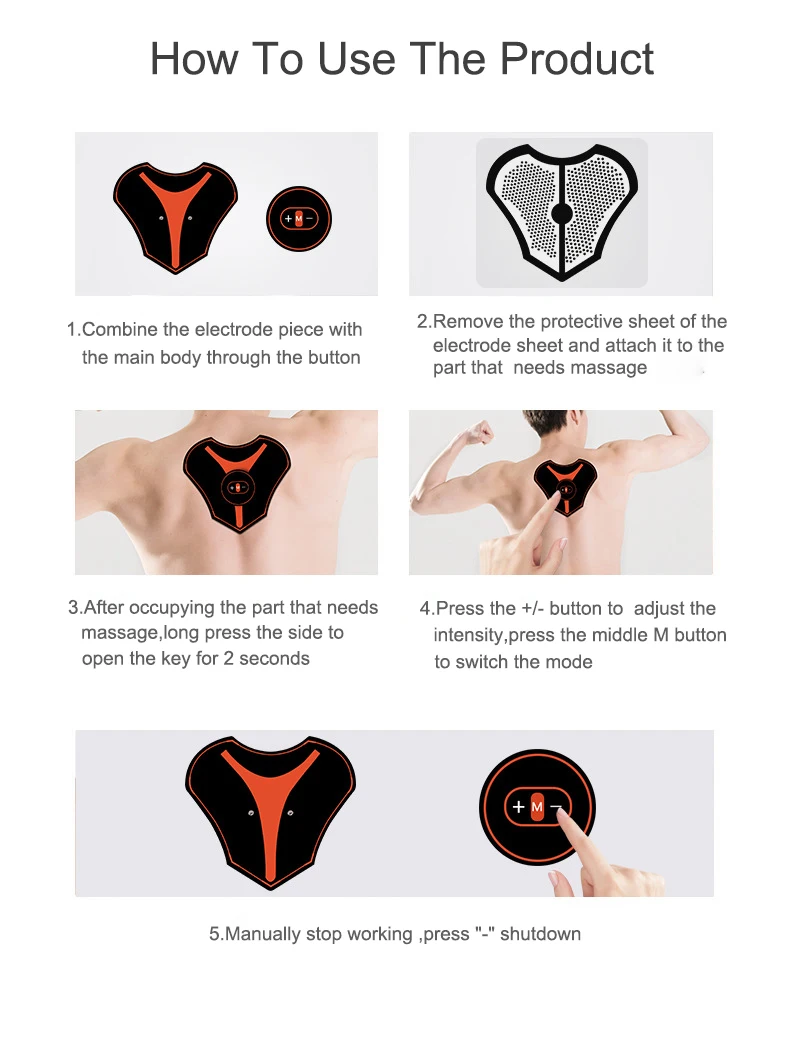 How To Use The Product

+ M −

1.Combine the electrode piece with the main body through the button

2.Remove the protective sheet of the electrode sheet and attach it to the part that needs massage

3.After occupying the part that needs massage,long press the side to open the key for 2 seconds

4.Press the +/- button to adjust the intensity,press the middle M button to switch the mode

+ M −

5.Manually stop working ,press "-" shutdown