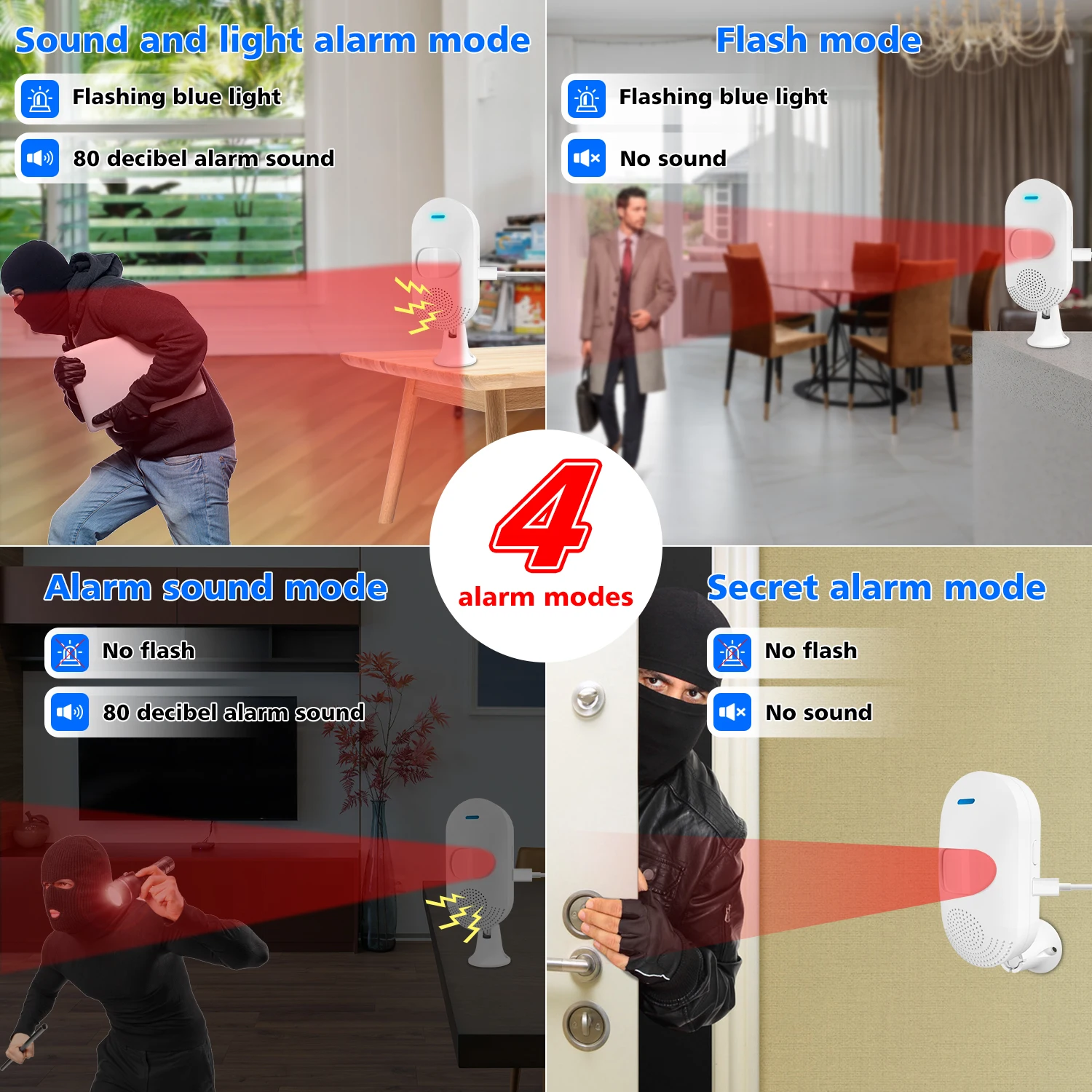 Sound and light alarm mode

Flashing blue light

80 decibel alarm sound

Flash mode

Flashing blue light

No sound

4

alarm modes

Alarm sound mode

No flash

80 decibel alarm sound

Secret alarm mode

No flash

No sound