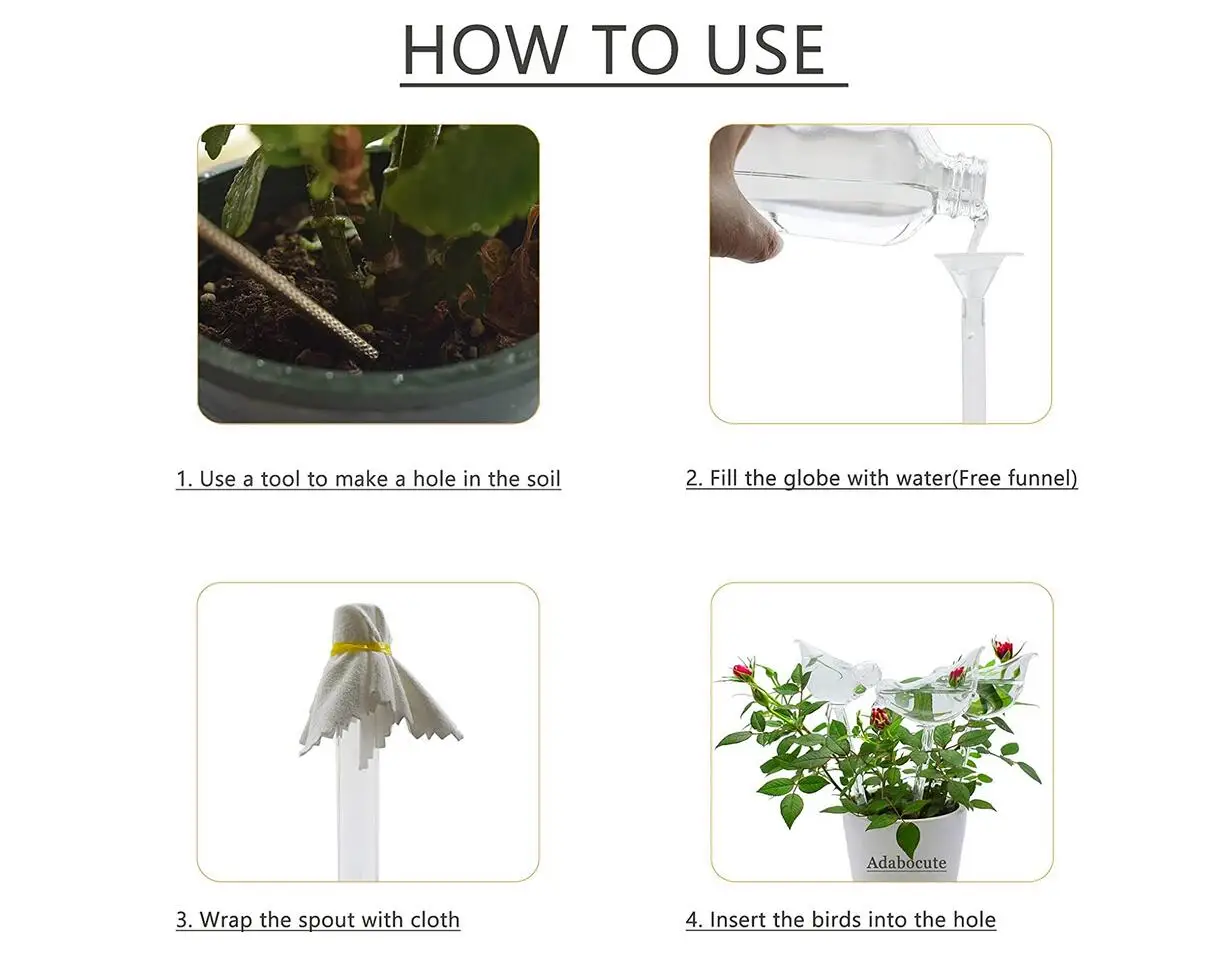 HOW TO USE

1. Use a tool to make a hole in the soil

2. Fill the globe with water(Free funnel)

3. Wrap the spout with cloth

Adabocute

4. Insert the birds into the hole