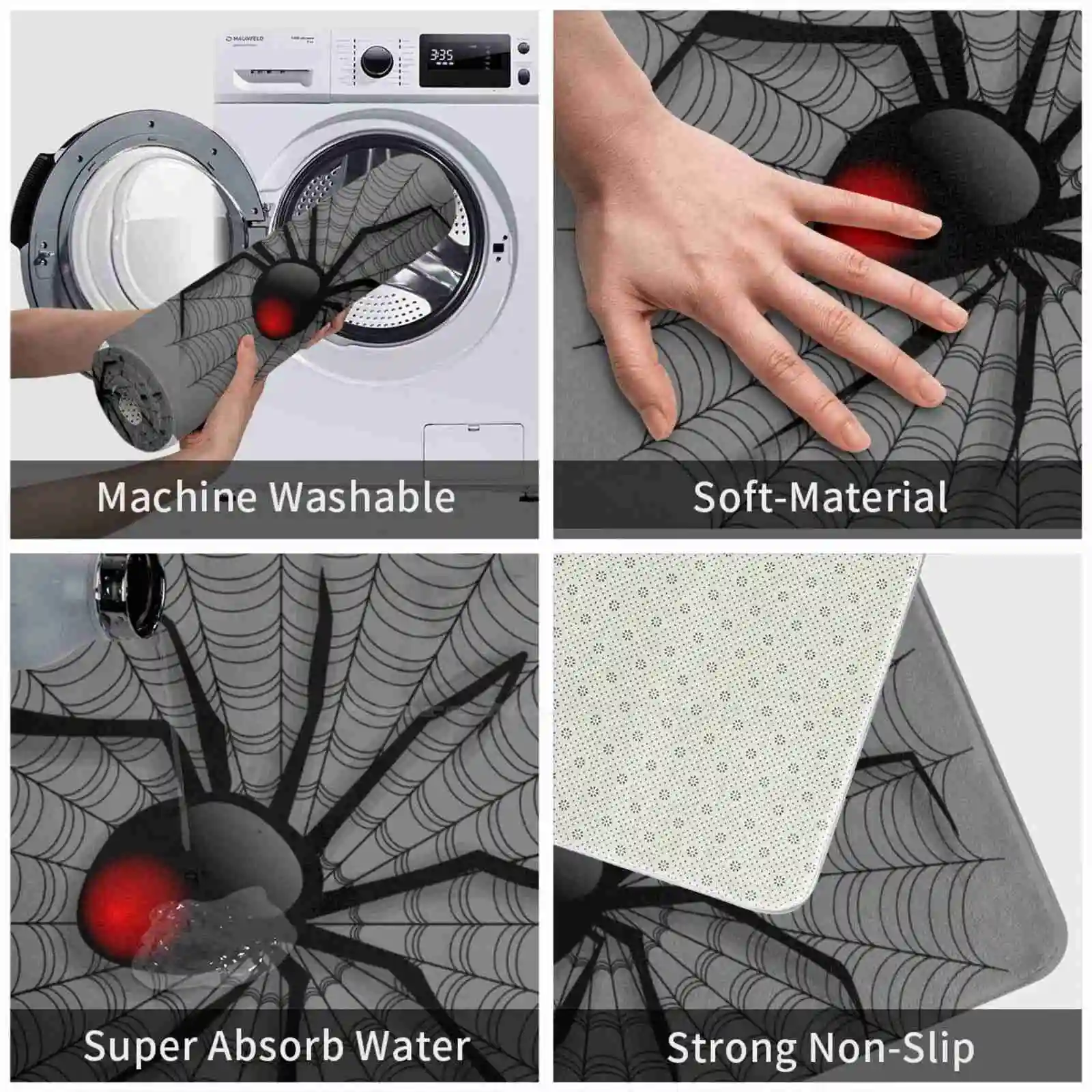 MAUNFELD

3:35

Machine Washable

Soft-Material

Super Absorb Water

Strong Non-Slip