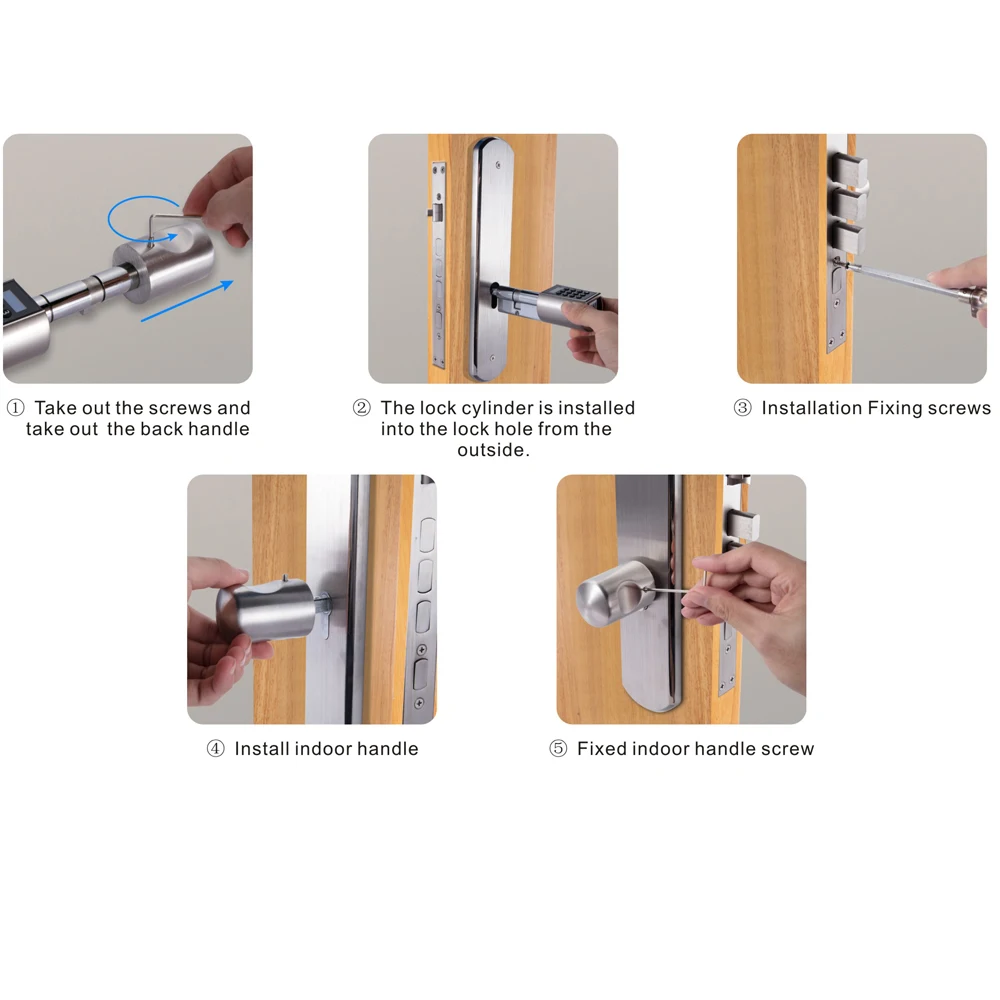 ① Take out the screws and take out the back handle

② The lock cylinder is installed into the lock hole from the outside.

③ Installation Fixing screws

④ Install indoor handle

⑤ Fixed indoor handle screw