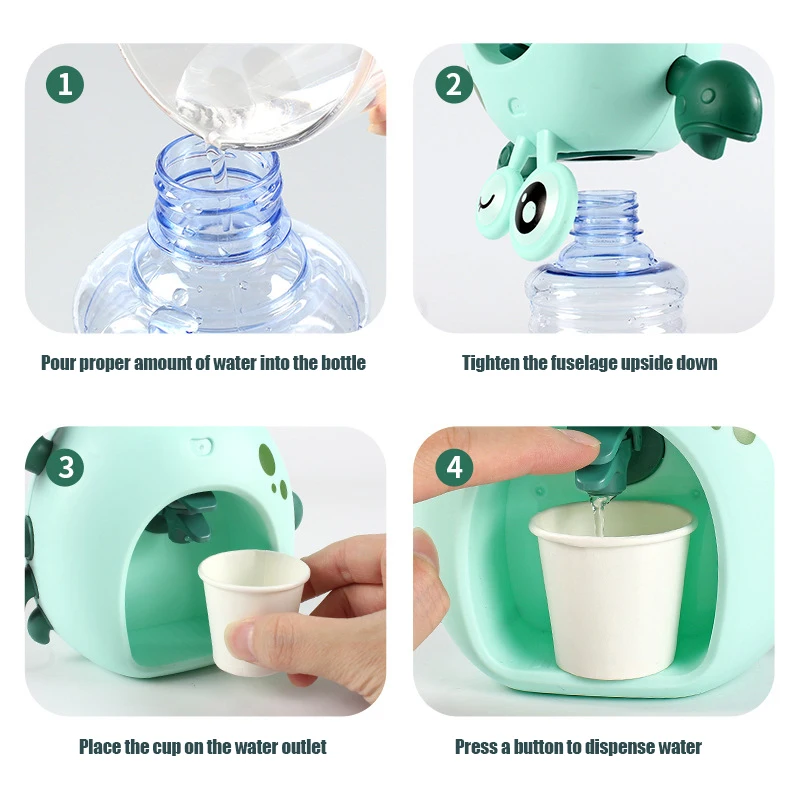 1

Pour proper amount of water into the bottle

2

Tighten the fuselage upside down

3

Place the cup on the water outlet

4

Press a button to dispense water