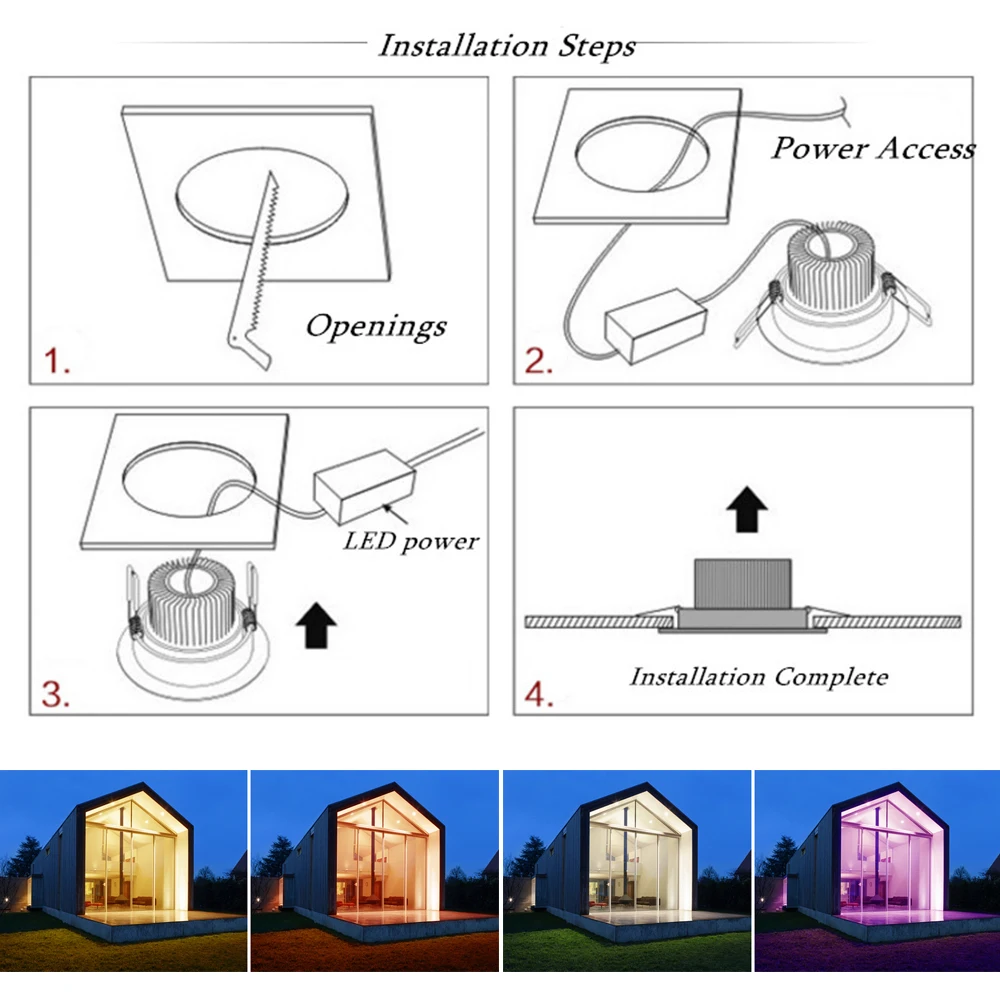 Installation Steps

Openings

1.

Power Access

2.

LED power

3.

Installation Complete

4.