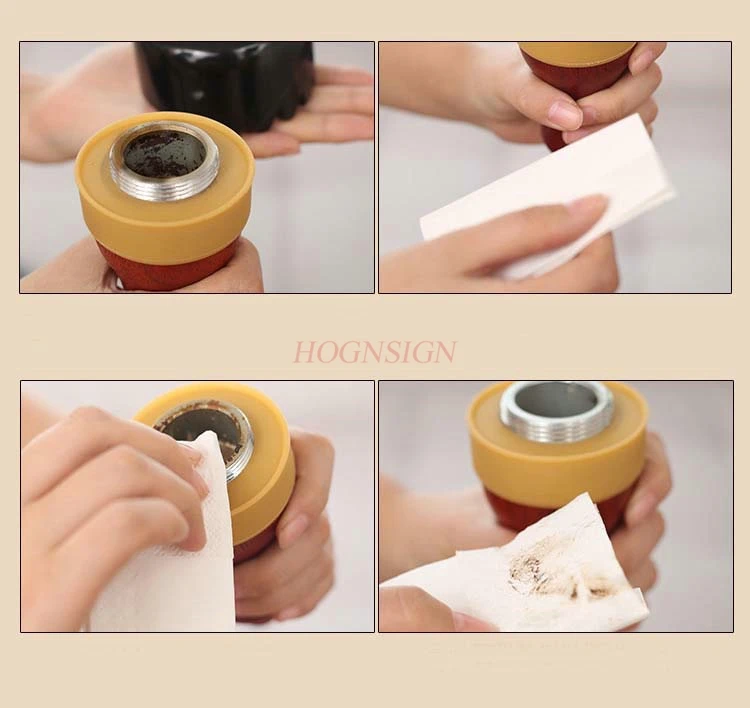 HOGNSIGN