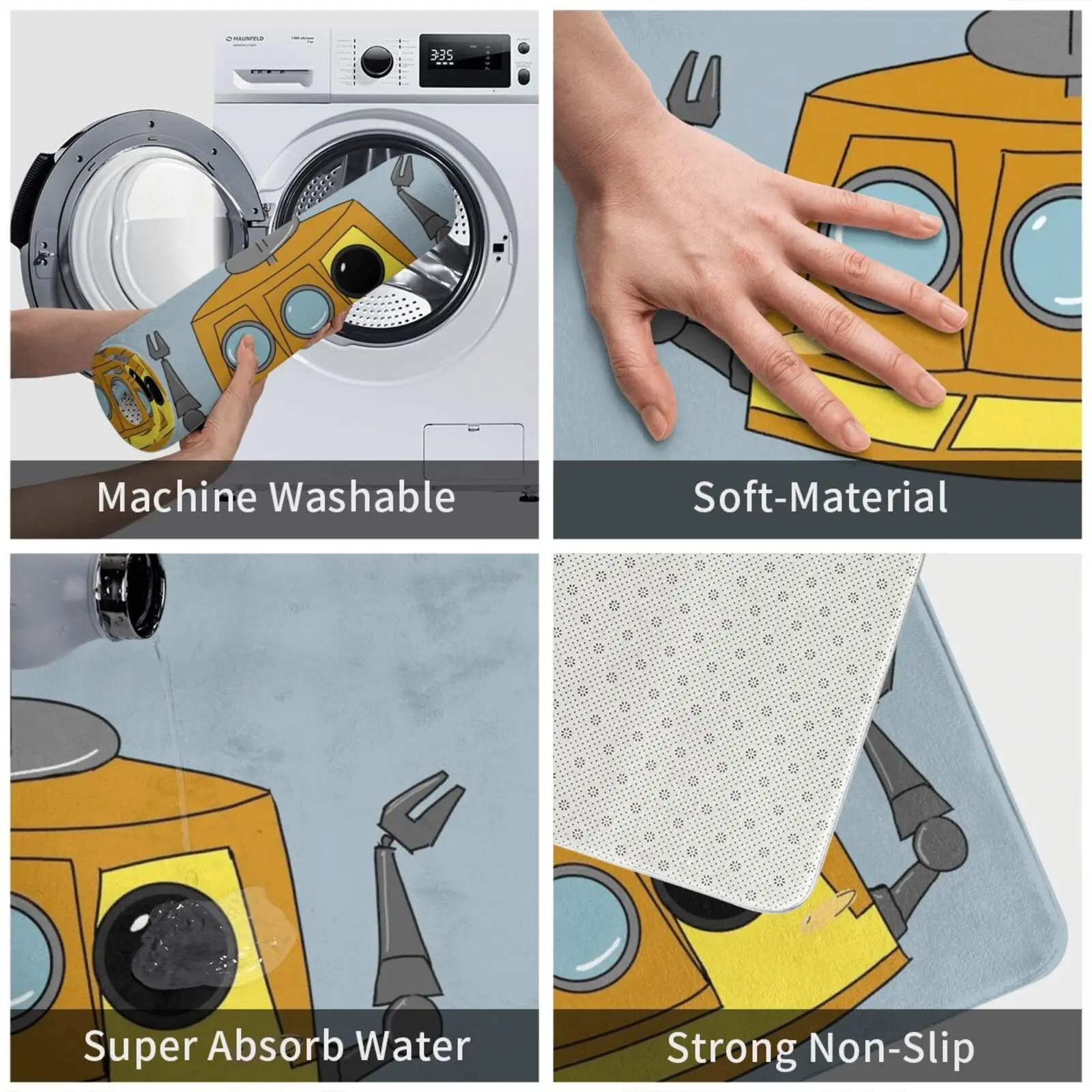 MAUNFELD

3:35

Machine Washable

Soft-Material

Super Absorb Water

Strong Non-Slip