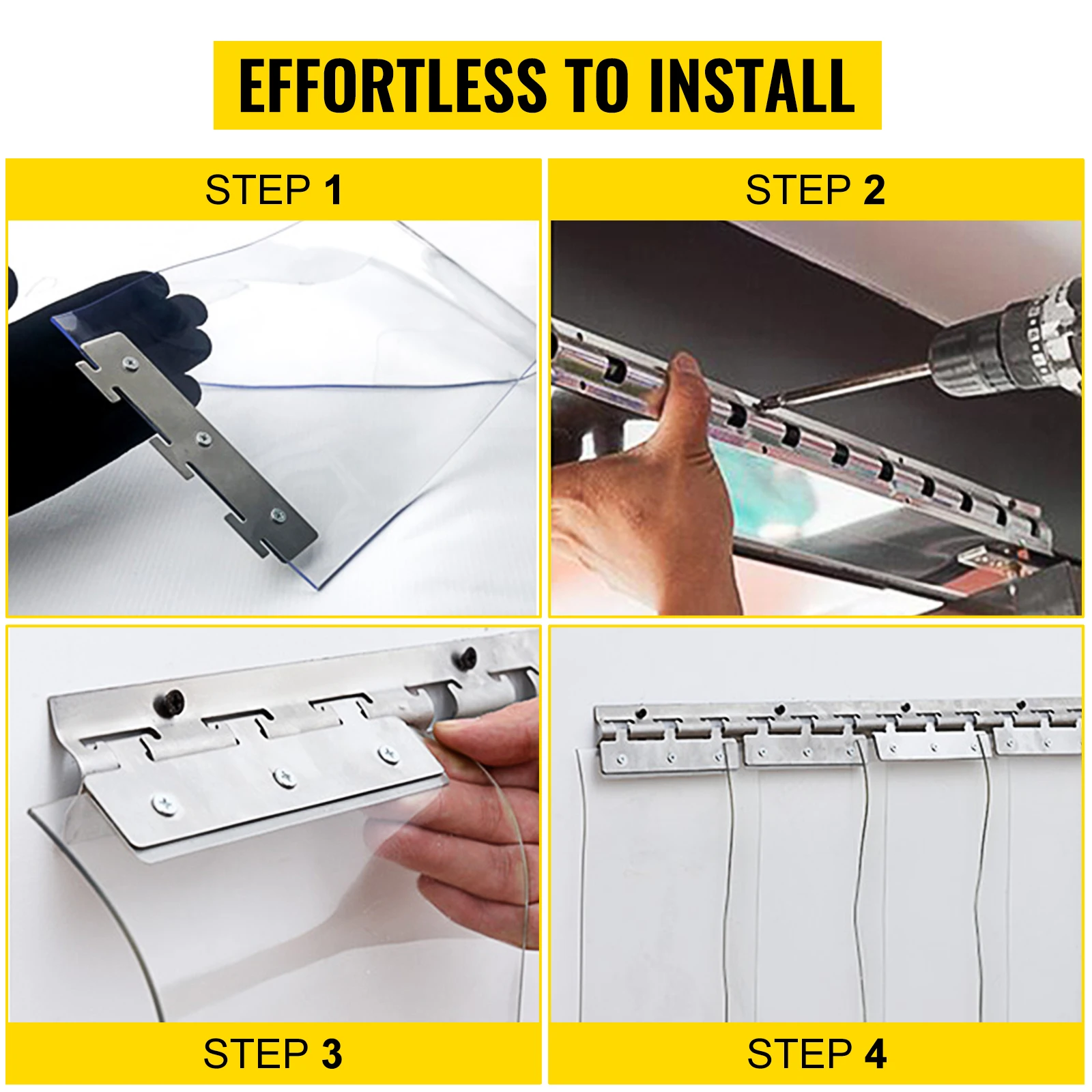 EFFORTLESS TO INSTALL

STEP 1

STEP 2

STEP 3

STEP 4