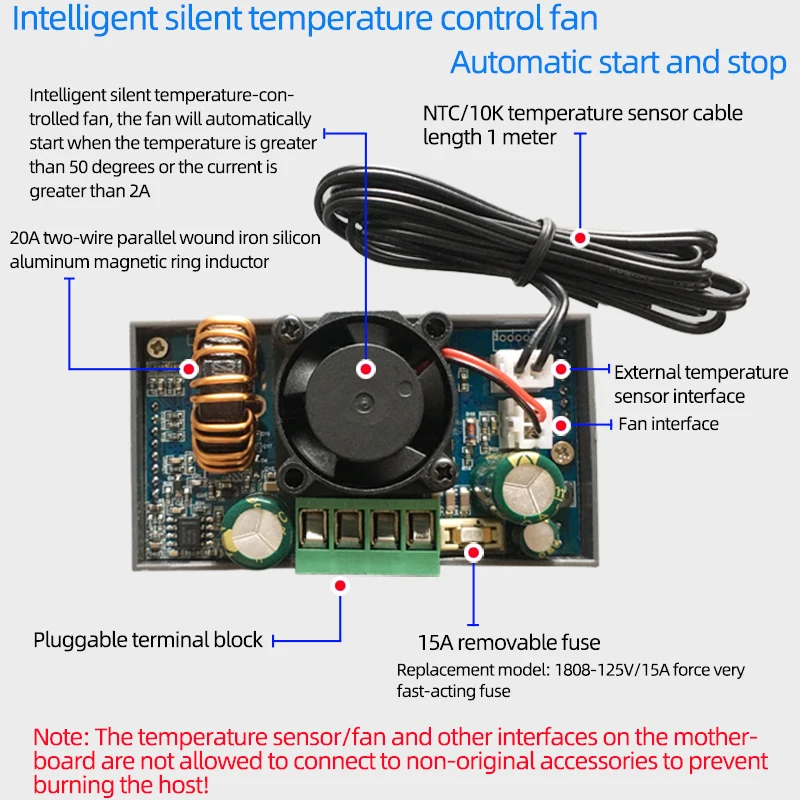 Intelligent silent temperature control fan

Automatic start and stop

Intelligent silent temperature-controlled fan, the fan will automatically start when the temperature is greater than 50 degrees or the current is greater than 2A

NTC/10K temperature sensor cable length 1 meter

20A two-wire parallel wound iron silicon aluminum magnetic ring inductor

External temperature sensor interface

Fan interface

Pluggable terminal block

15A removable fuse

Replacement model: 1808-125V/15A force very fast-acting fuse

Note: The temperature sensor/fan and other interfaces on the motherboard are not allowed to connect to non-original accessories to prevent burning the host!