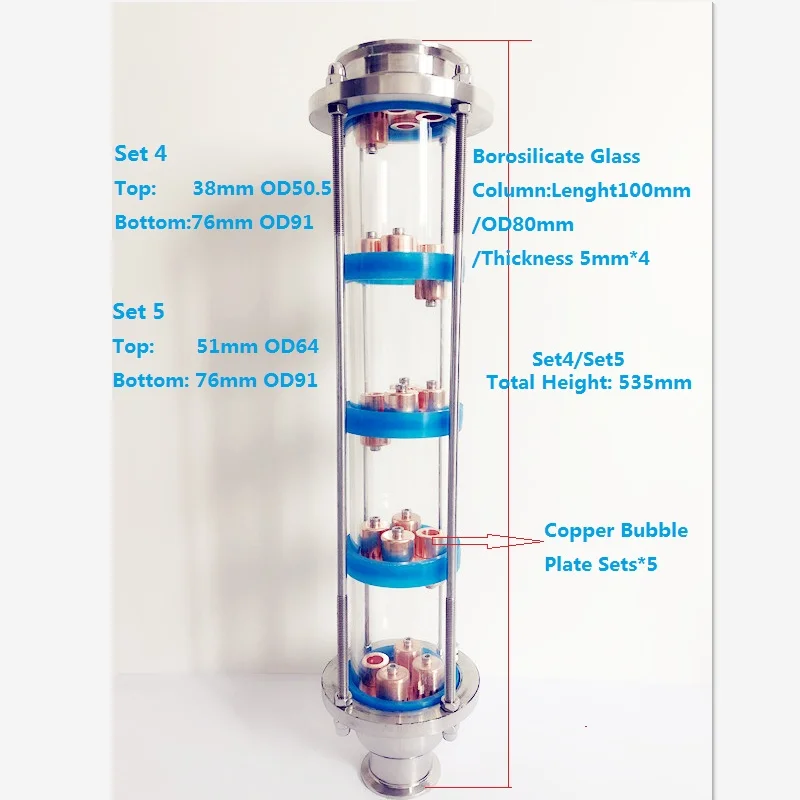 Set 4
Top: 38mm OD50.5
Bottom:76mm OD91

Set 5
Top: 51mm OD64
Bottom: 76mm OD91

Borosilicate Glass
Column:Lenght100mm
/OD80mm
/Thickness 5mm*4

Set4/Set5
Total Height: 535mm

Copper Bubble
Plate Sets*5