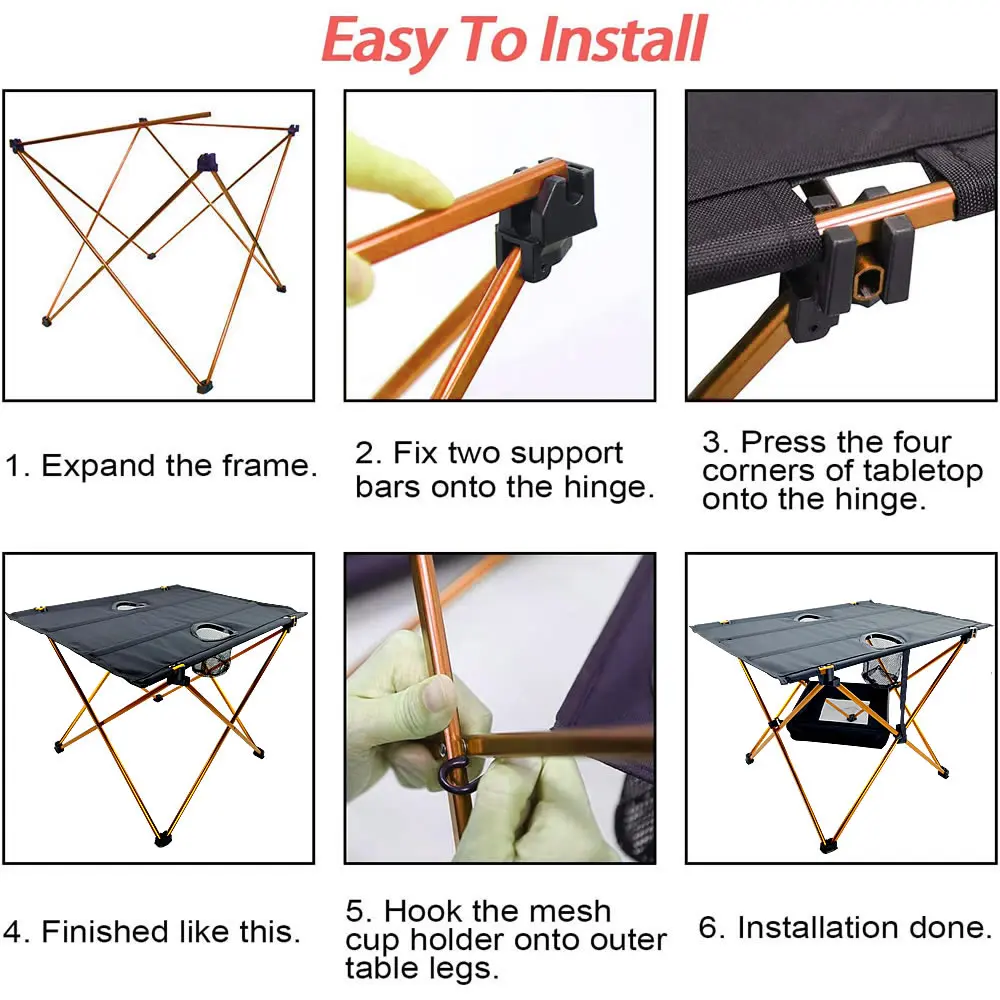 Easy To Install

1. Expand the frame.

2. Fix two support bars onto the hinge.

3. Press the four corners of tabletop onto the hinge.

4. Finished like this.

5. Hook the mesh cup holder onto outer table legs.

6. Installation done.