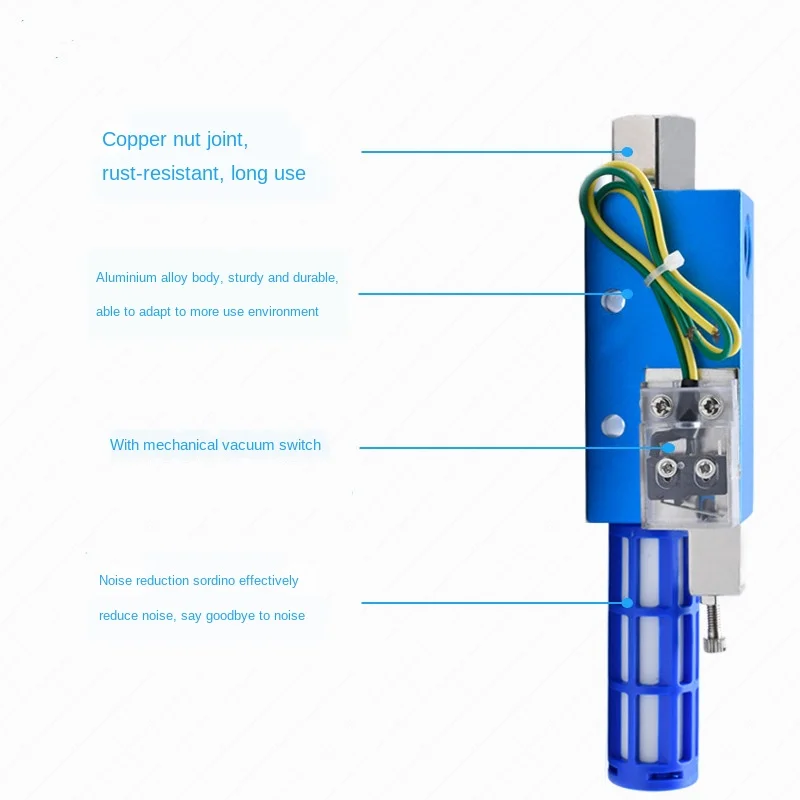 Copper nut joint,
rust-resistant, long use

Aluminium alloy body, sturdy and durable,
able to adapt to more use environment

With mechanical vacuum switch

Noise reduction sordino effectively
reduce noise, say goodbye to noise