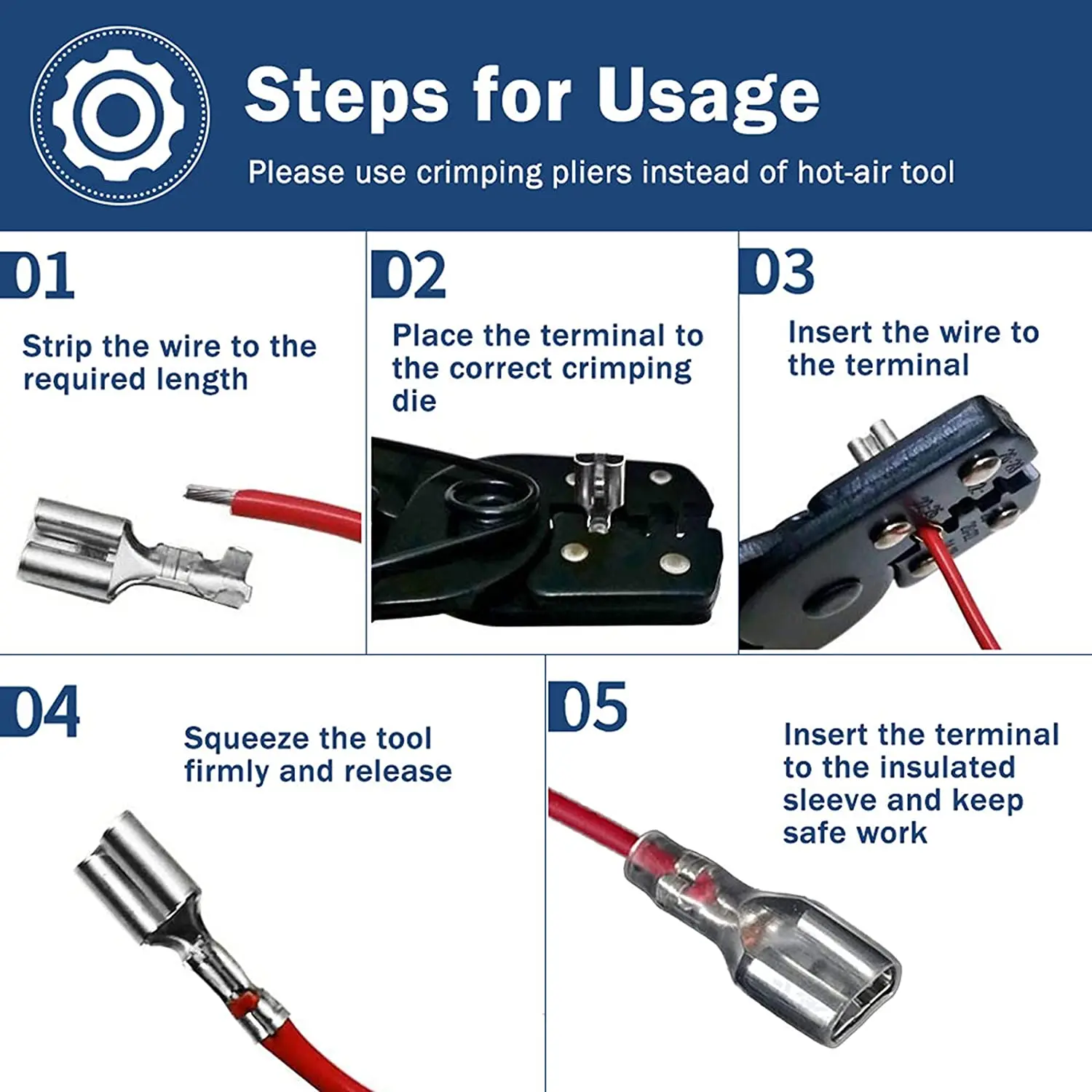 Steps for Usage

Please use crimping pliers instead of hot-air tool

01

Strip the wire to the required length

02

Place the terminal to the correct crimping die

03

Insert the wire to the terminal

04

Squeeze the tool firmly and release

05

Insert the terminal to the insulated sleeve and keep safe work