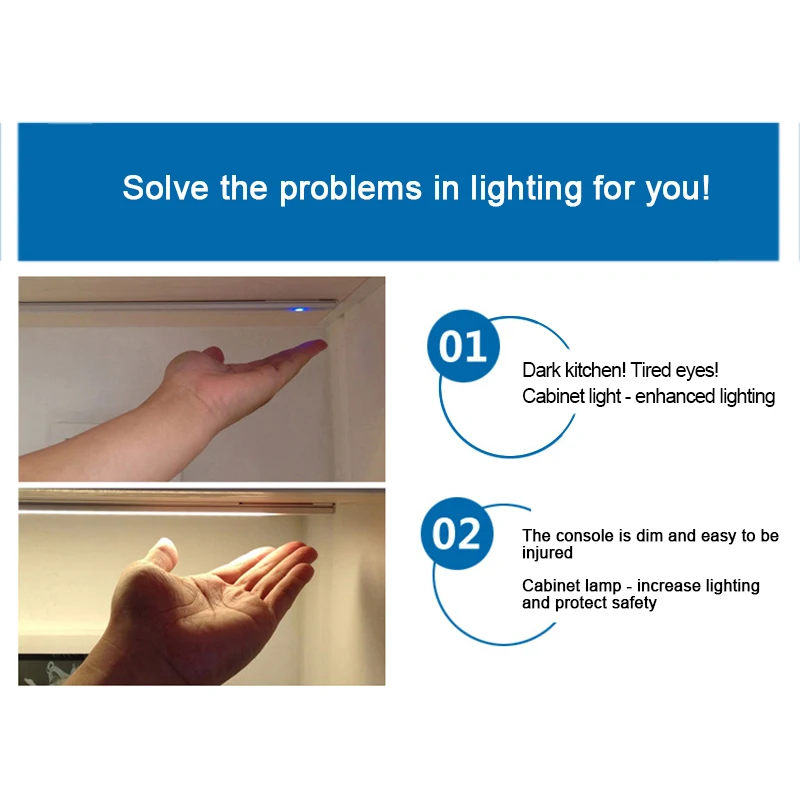 Solve the problems in lighting for you!

01

Dark kitchen! Tired eyes!

Cabinet light - enhanced lighting

02

The console is dim and easy to be injured

Cabinet lamp - increase lighting and protect safety