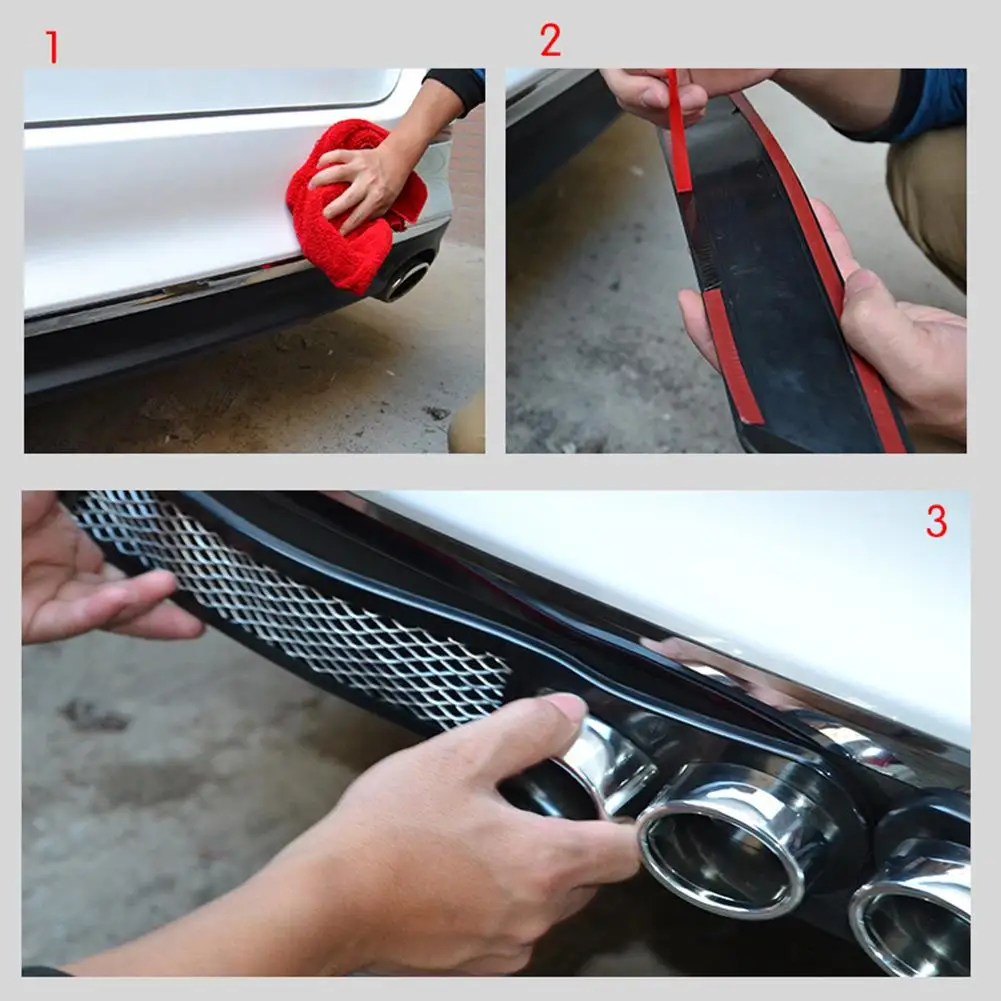 1

2

3