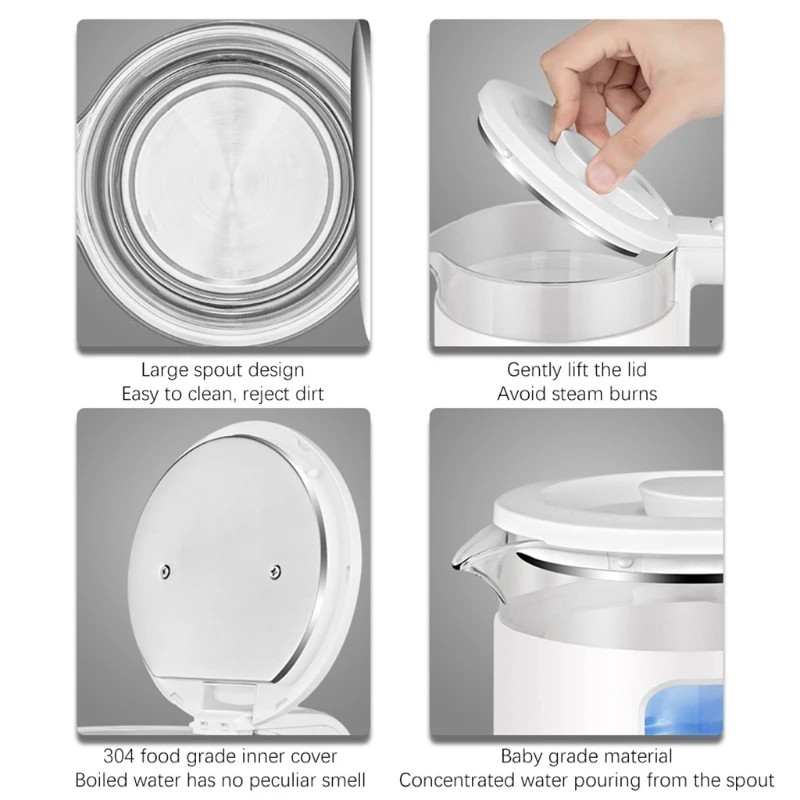 Large spout design
Easy to clean, reject dirt

Gently lift the lid
Avoid steam burns

304 food grade inner cover
Boiled water has no peculiar smell

Baby grade material
Concentrated water pouring from the spout