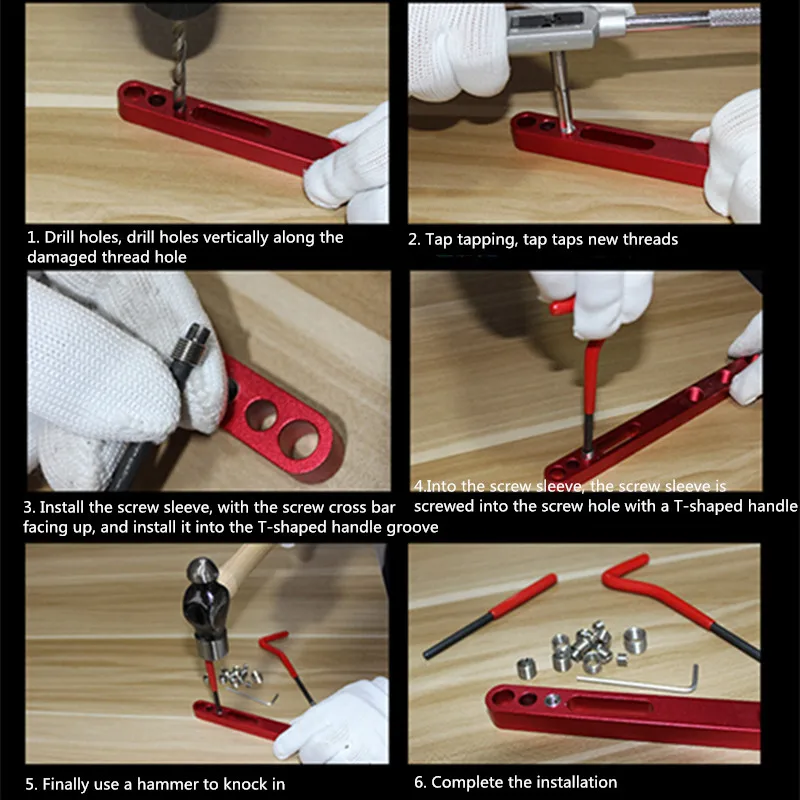 1. Drill holes, drill holes vertically along the damaged thread hole

2. Tap tapping, tap taps new threads

3. Install the screw sleeve, with the screw cross bar facing up, and install it into the T-shaped handle groove

4.Into the screw sleeve, the screw sleeve is screwed into the screw hole with a T-shaped handle

5. Finally use a hammer to knock in

6. Complete the installation