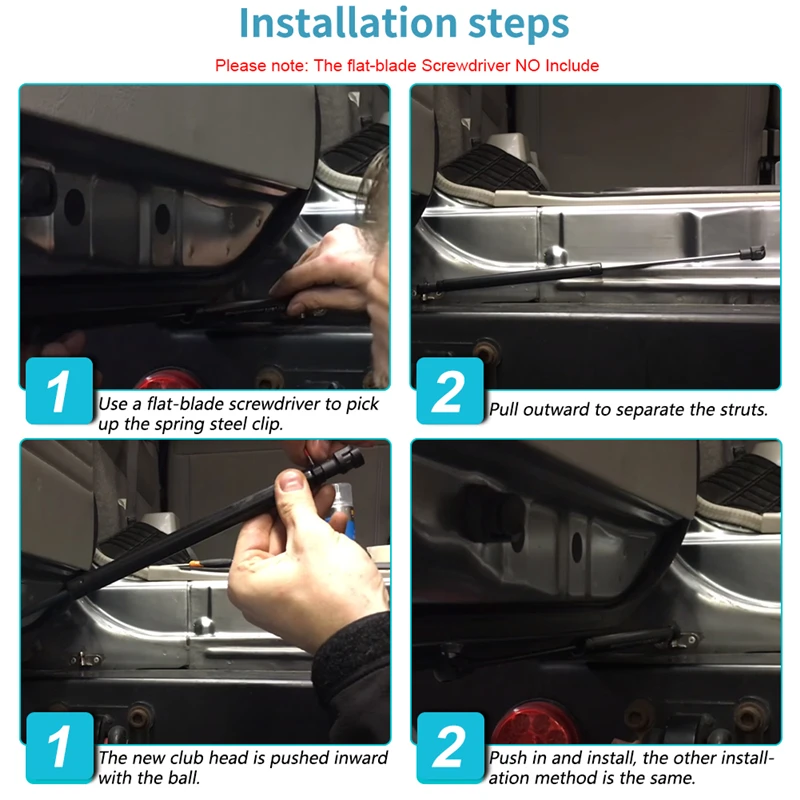 Installation steps

Please note: The flat-blade Screwdriver NO Include

1
Use a flat-blade screwdriver to pick up the spring steel clip.

2
Pull outward to separate the struts.

1
The new club head is pushed inward with the ball.

2
Push in and install, the other installation method is the same.