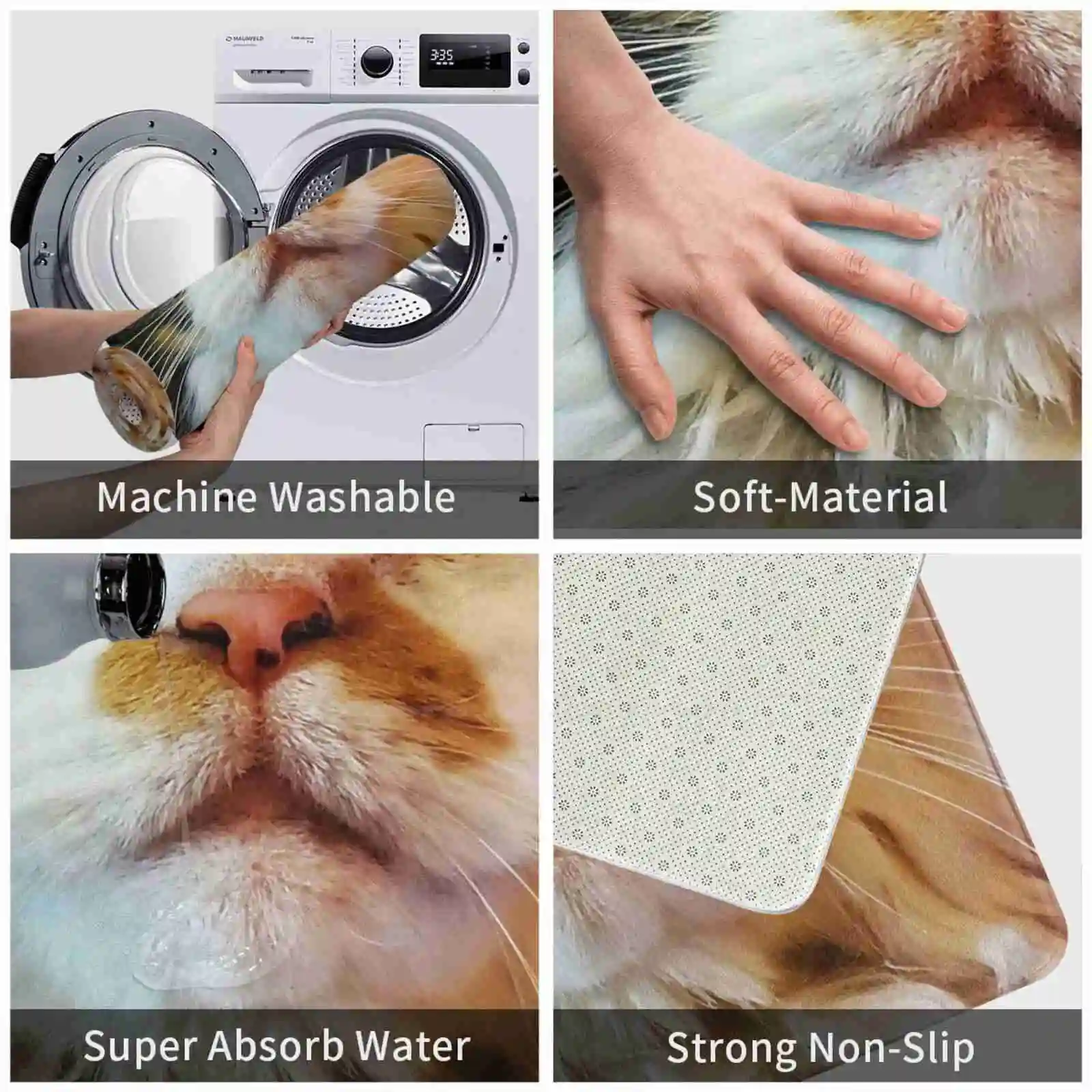 MAUNFELD

3:35

Machine Washable

Soft-Material

Super Absorb Water

Strong Non-Slip