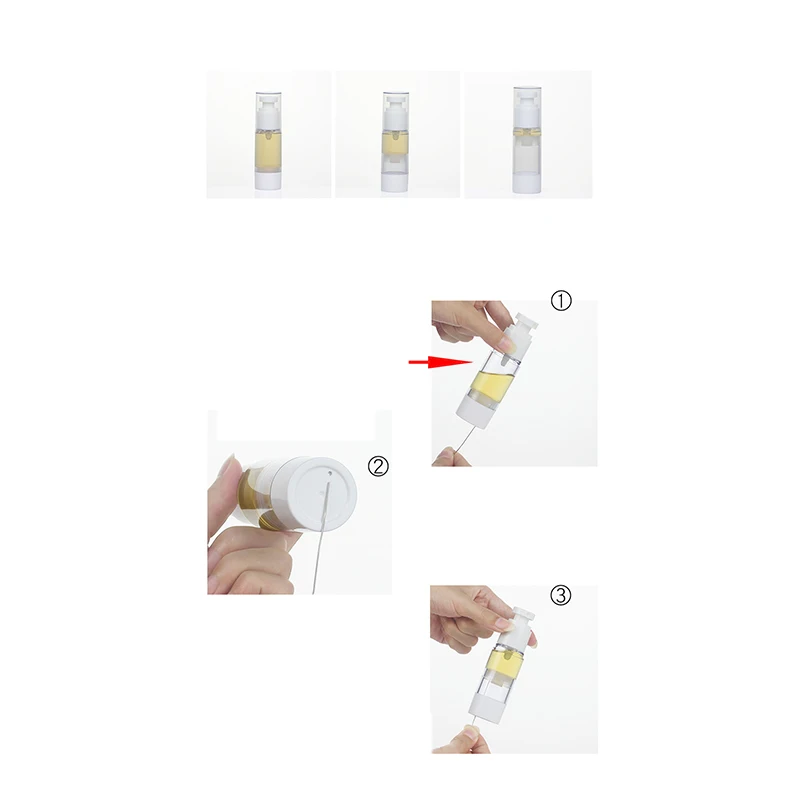 ①
②
③