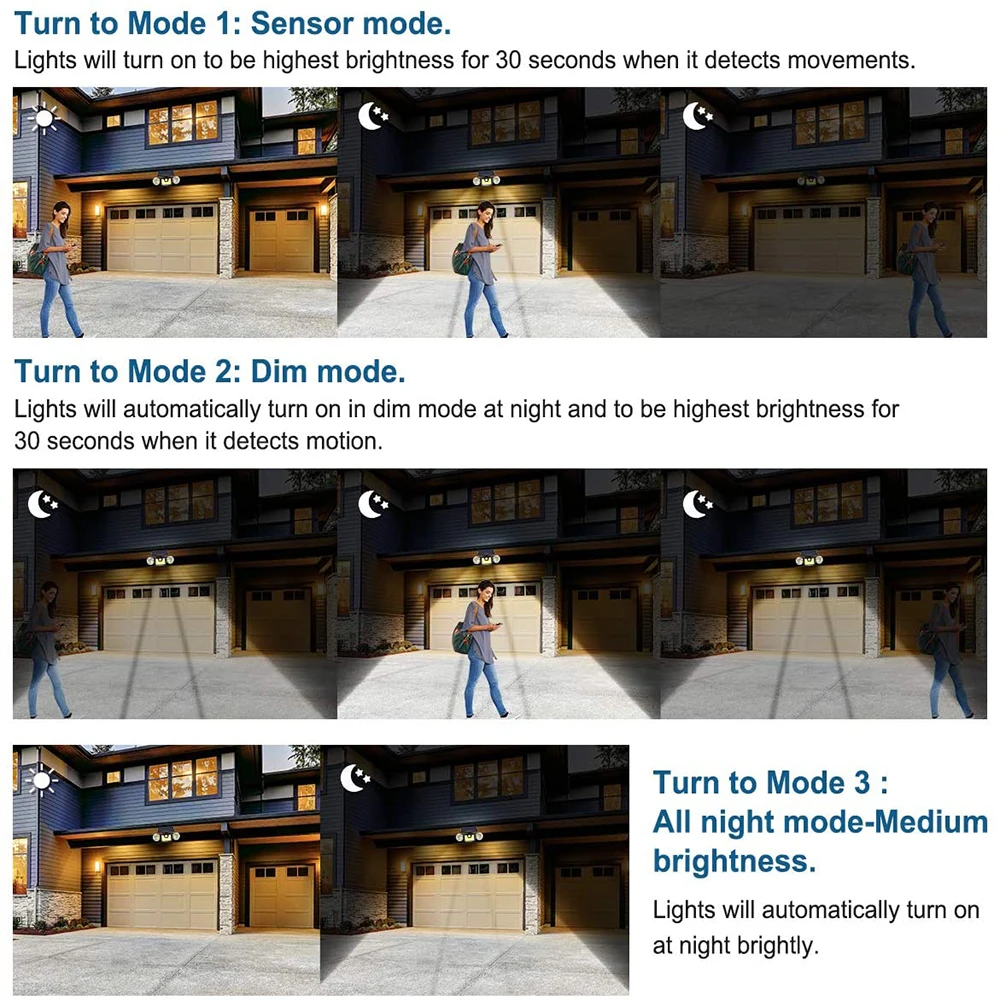 Turn to Mode 1: Sensor mode.
Lights will turn on to be highest brightness for 30 seconds when it detects movements.

Turn to Mode 2: Dim mode.
Lights will automatically turn on in dim mode at night and to be highest brightness for 30 seconds when it detects motion.

Turn to Mode 3 : All night mode-Medium brightness.
Lights will automatically turn on at night brightly.