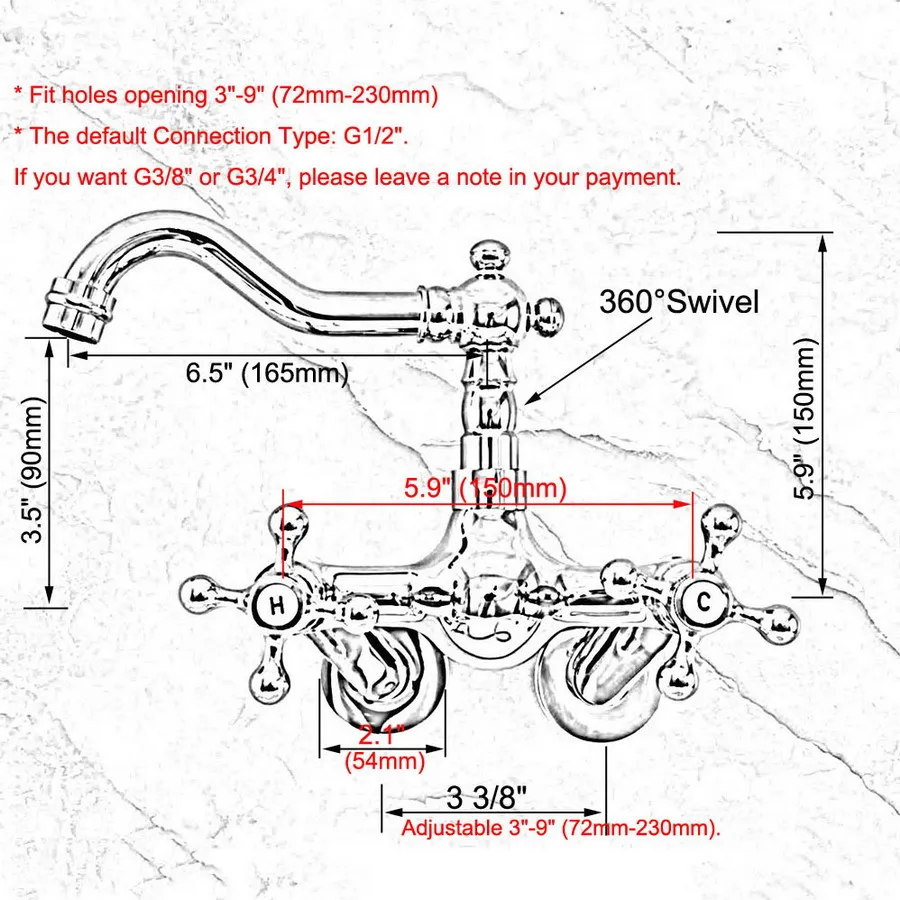 * Fit holes opening 3"-9" (72mm-230mm)

* The default Connection Type: G1/2".

If you want G3/8" or G3/4", please leave a note in your payment.

360°Swivel

6.5" (165mm)

3.5" (90mm)

5.9" (150mm)

5.9" (150mm)

H

C

2.1"
(54mm)

3 3/8"
Adjustable 3"-9" (72mm-230mm).