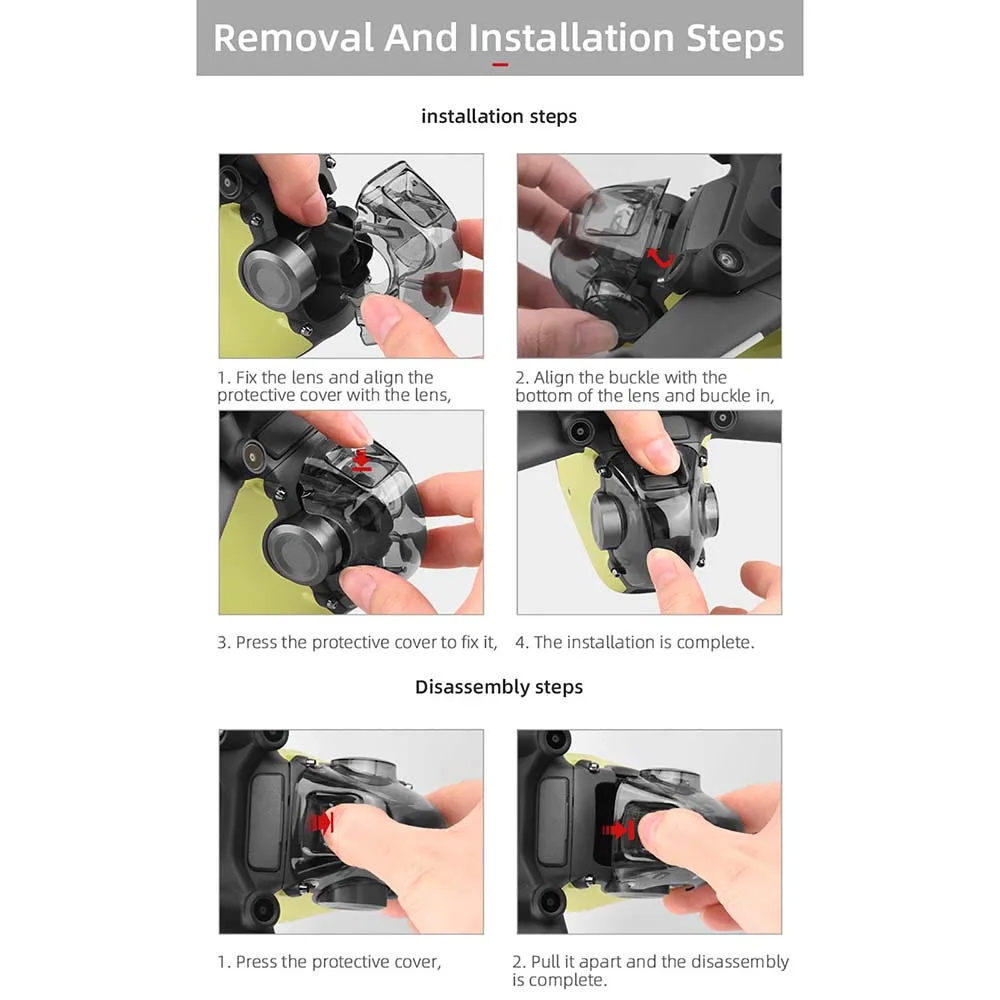 Removal And Installation Steps

installation steps

1. Fix the lens and align the protective cover with the lens,

2. Align the buckle with the bottom of the lens and buckle in,

3. Press the protective cover to fix it,

4. The installation is complete.

Disassembly steps

1. Press the protective cover,

2. Pull it apart and the disassembly is complete.