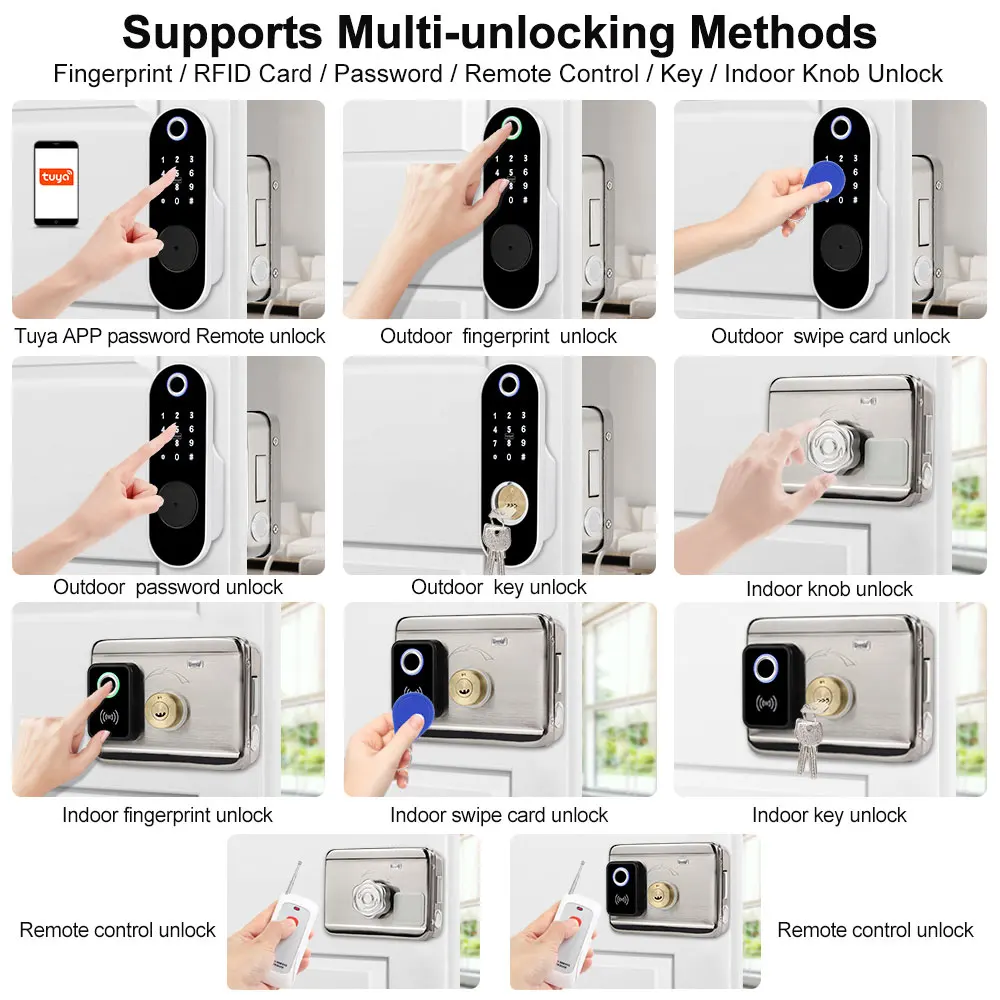 Supports Multi-unlocking Methods
Fingerprint / RFID Card / Password / Remote Control / Key / Indoor Knob Unlock

tuya

Tuya APP password Remote unlock

Outdoor fingerprint unlock

Outdoor swipe card unlock

Outdoor password unlock

Outdoor key unlock

Indoor knob unlock

Indoor fingerprint unlock

Indoor swipe card unlock

Indoor key unlock

Remote control unlock

Remote control unlock