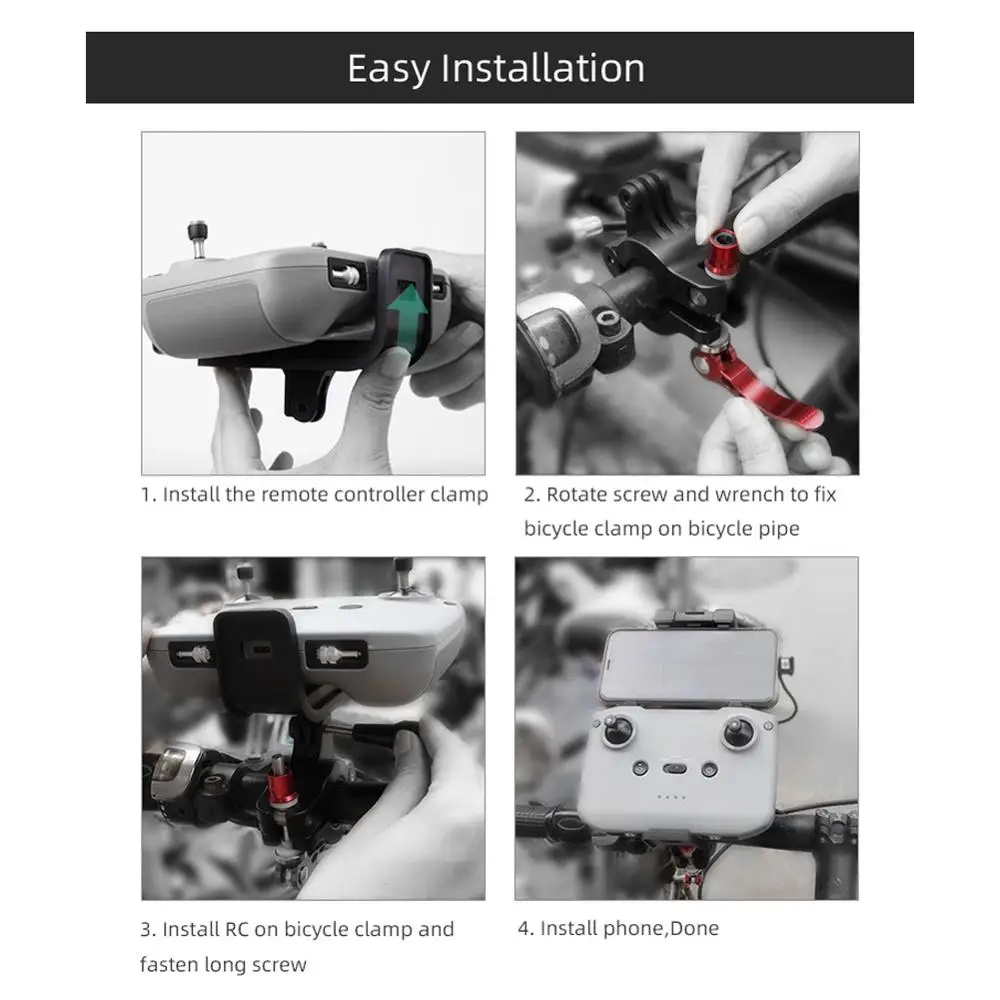 Easy Installation

1. Install the remote controller clamp

2. Rotate screw and wrench to fix bicycle clamp on bicycle pipe

3. Install RC on bicycle clamp and fasten long screw

4. Install phone,Done