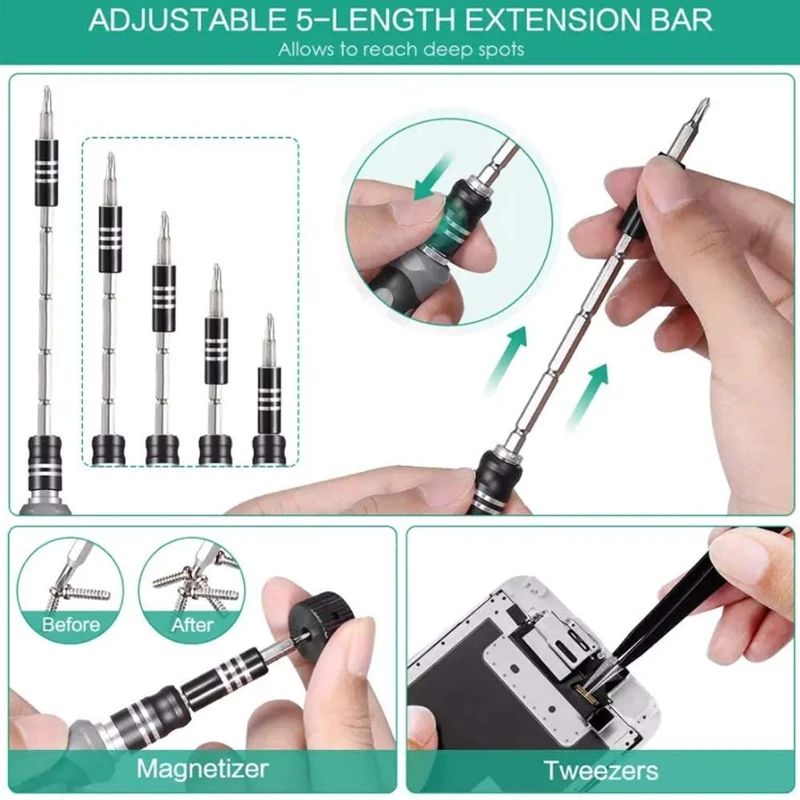 ADJUSTABLE 5-LENGTH EXTENSION BAR
Allows to reach deep spots

Before
After

Magnetizer

Tweezers