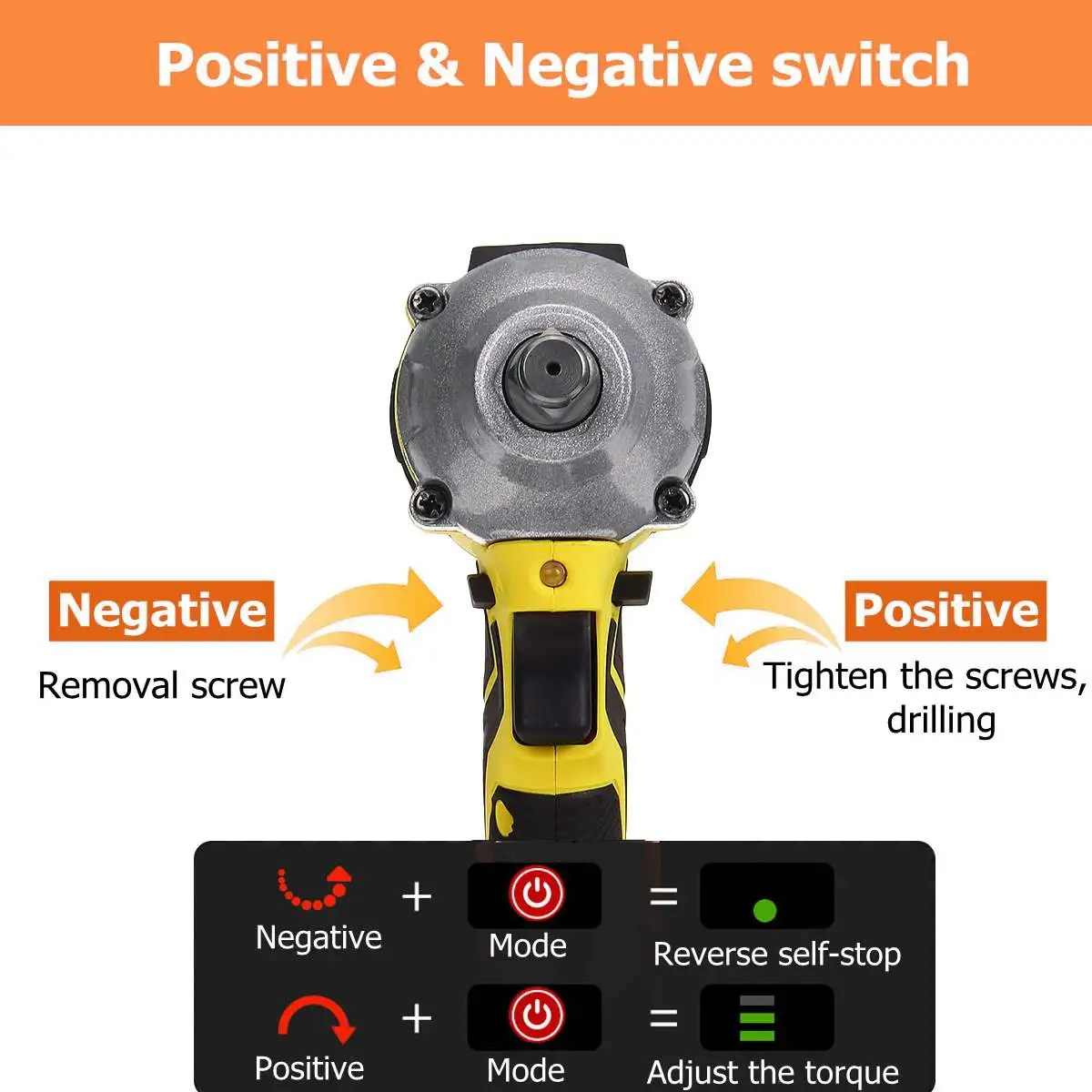 Positive & Negative switch

Negative

Removal screw

Positive

Tighten the screws, drilling

Negative + Mode = Reverse self-stop

Positive + Mode = Adjust the torque