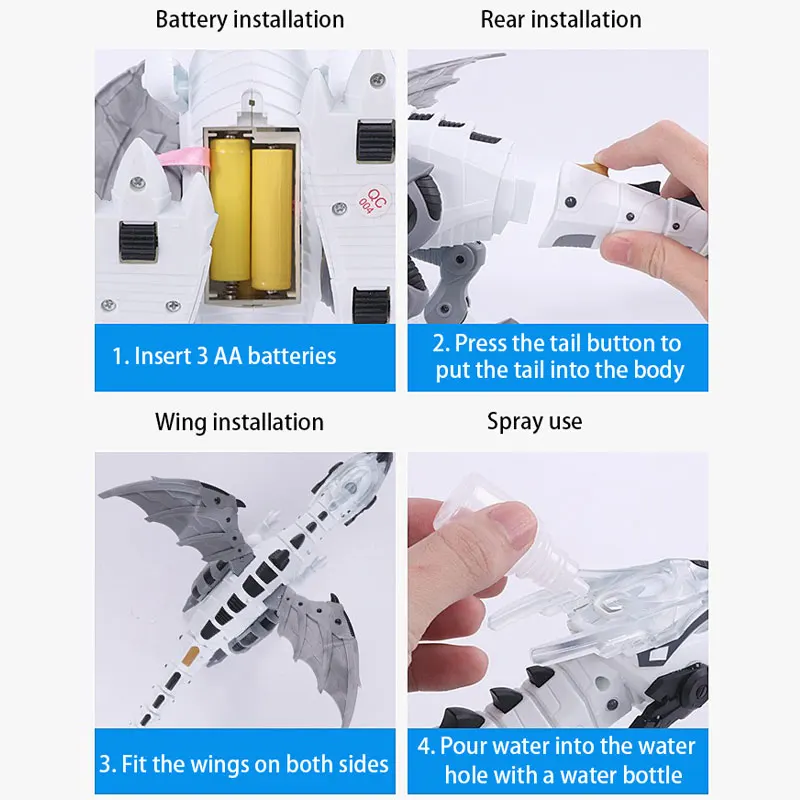 Battery installation

QC
004

1. Insert 3 AA batteries

Rear installation

2. Press the tail button to put the tail into the body

Wing installation

3. Fit the wings on both sides

Spray use

4. Pour water into the water hole with a water bottle