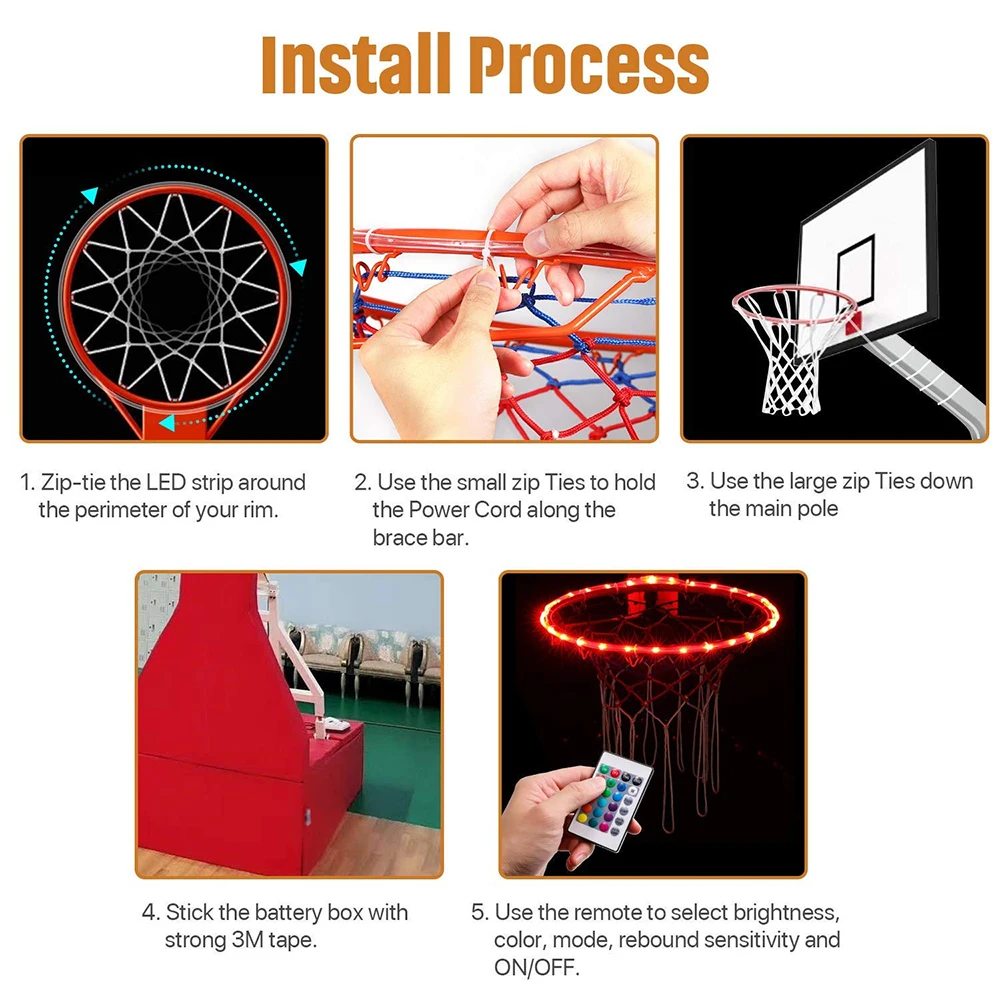 Install Process

1. Zip-tie the LED strip around the perimeter of your rim.

2. Use the small zip Ties to hold the Power Cord along the brace bar.

3. Use the large zip Ties down the main pole

4. Stick the battery box with strong 3M tape.

5. Use the remote to select brightness, color, mode, rebound sensitivity and ON/OFF.