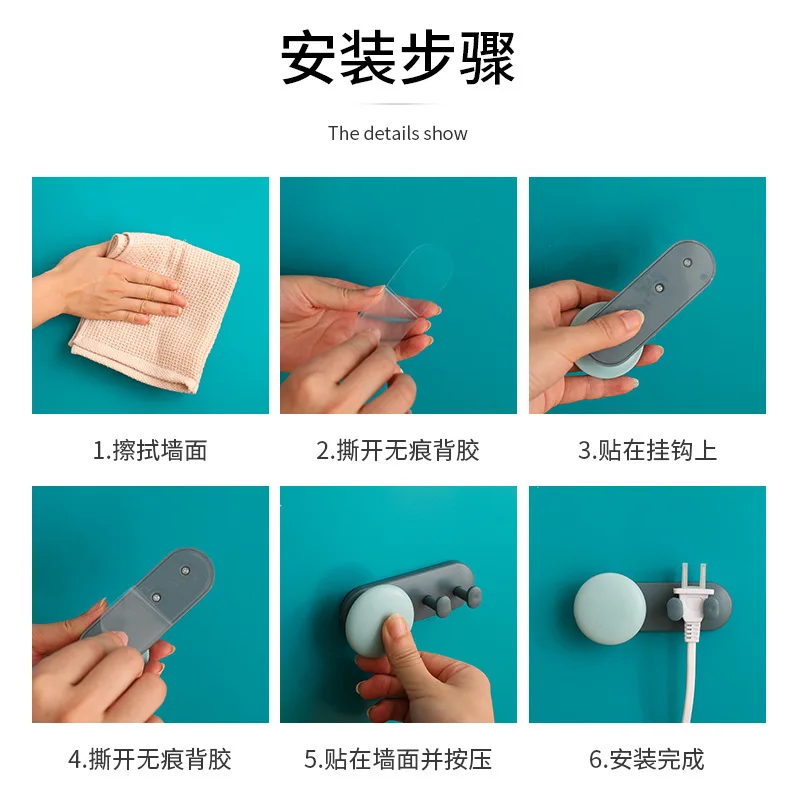 安装步骤

The details show

1.擦拭墙面

2.撕开无痕背胶

3.贴在挂钩上

4.撕开无痕背胶

5.贴在墙面并按压

6.安装完成