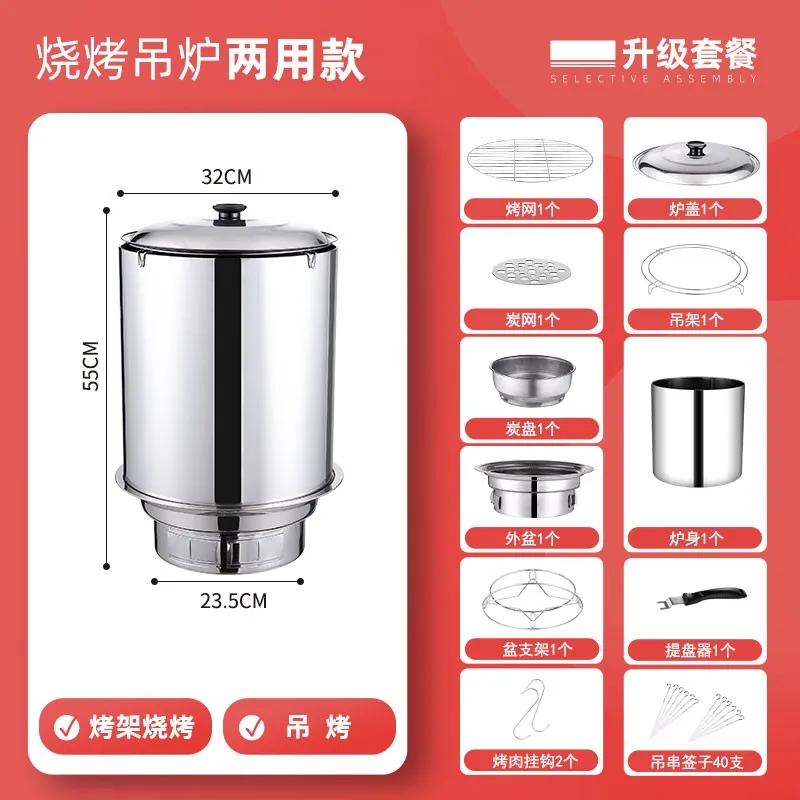 烧烤吊炉两用款

升级套餐
SELECTIVE ASSEMBLY

32CM

55CM

23.5CM

烤架烧烤

吊 烤

烤网1个

炉盖1个

炭网1个

吊架1个

炭盘1个

外盆1个

炉身1个

盆支架1个

提盘器1个

烤肉挂钩2个

吊串签子40支