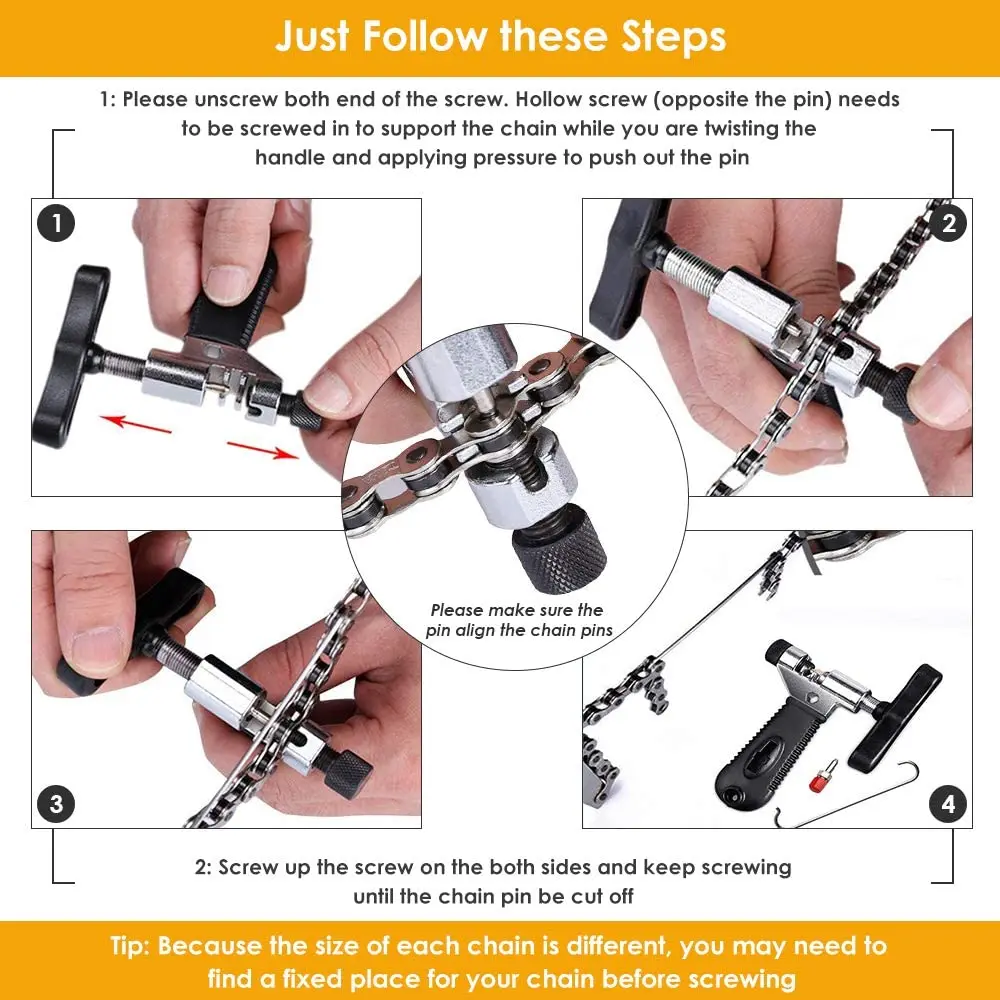 Just Follow these Steps

1: Please unscrew both end of the screw. Hollow screw (opposite the pin) needs to be screwed in to support the chain while you are twisting the handle and applying pressure to push out the pin

1

2

Please make sure the pin align the chain pins

3

4

2: Screw up the screw on the both sides and keep screwing until the chain pin be cut off

Tip: Because the size of each chain is different, you may need to find a fixed place for your chain before screwing