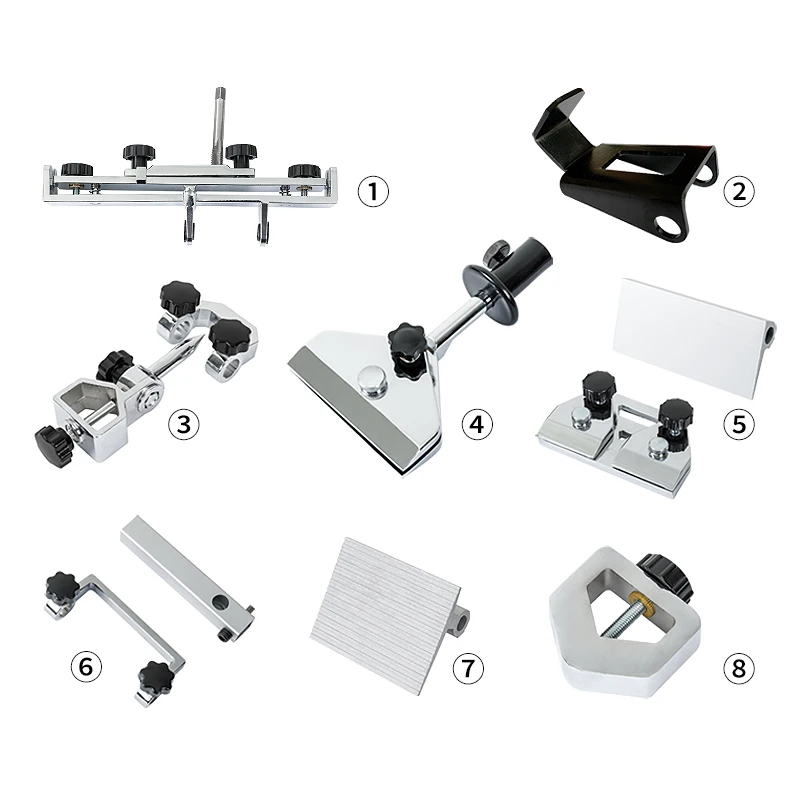 ①
②
③
④
⑤
⑥
⑦
⑧