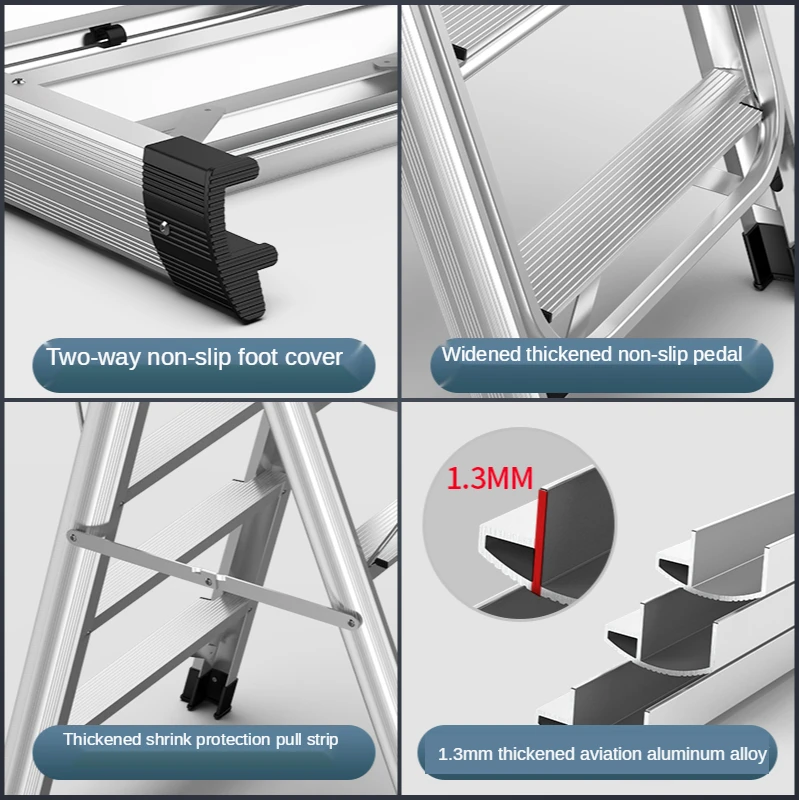 Two-way non-slip foot cover

Widened thickened non-slip pedal

Thickened shrink protection pull strip

1.3MM

1.3mm thickened aviation aluminum alloy