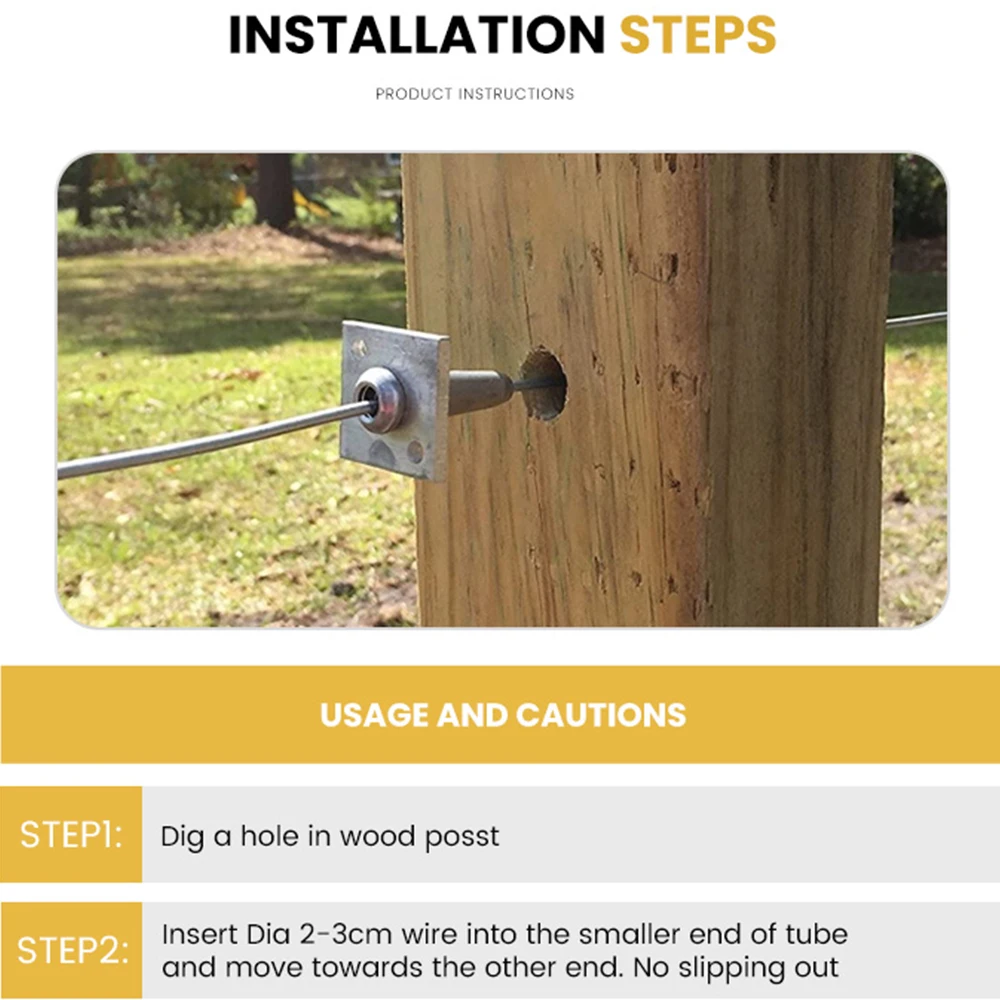 INSTALLATION STEPS

PRODUCT INSTRUCTIONS

USAGE AND CAUTIONS

STEP1: Dig a hole in wood posst

STEP2: Insert Dia 2-3cm wire into the smaller end of tube and move towards the other end. No slipping out