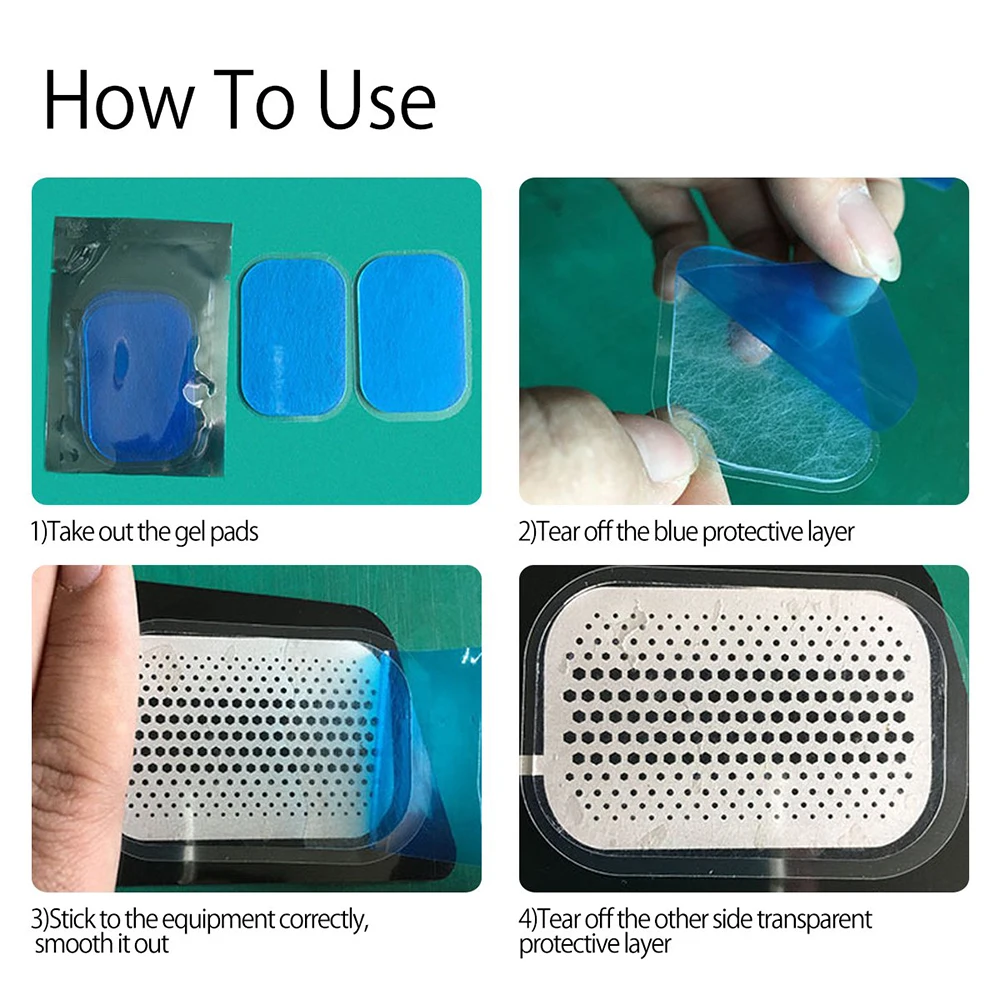 How To Use

1)Take out the gel pads

2)Tear off the blue protective layer

3)Stick to the equipment correctly, smooth it out

4)Tear off the other side transparent protective layer