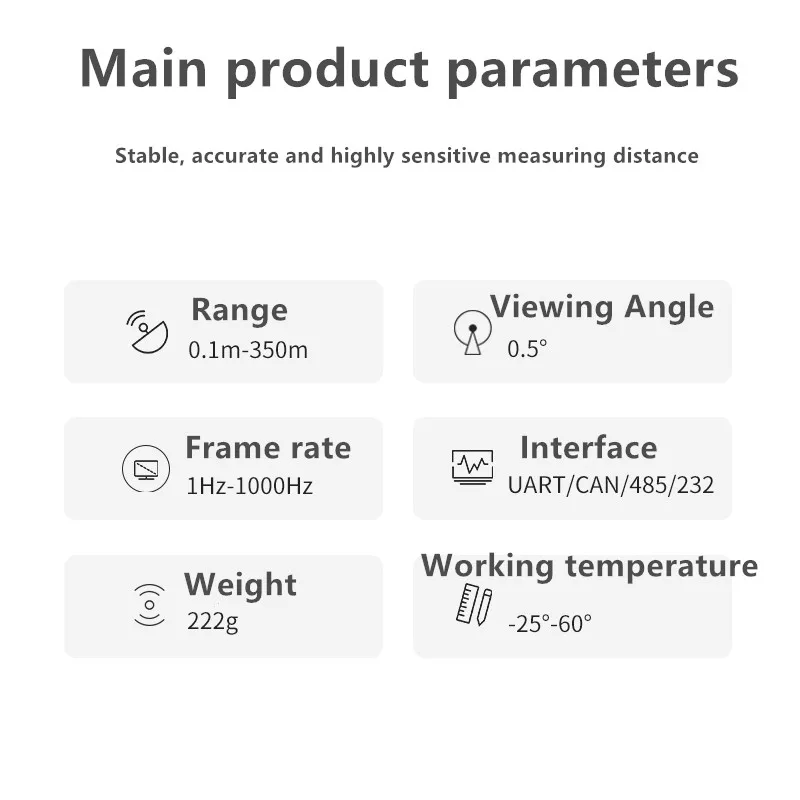 Main product parameters

Stable, accurate and highly sensitive measuring distance

Range
0.1m-350m

Viewing Angle
0.5°

Frame rate
1Hz-1000Hz

Interface
UART/CAN/485/232

Weight
222g

Working temperature
-25°-60°