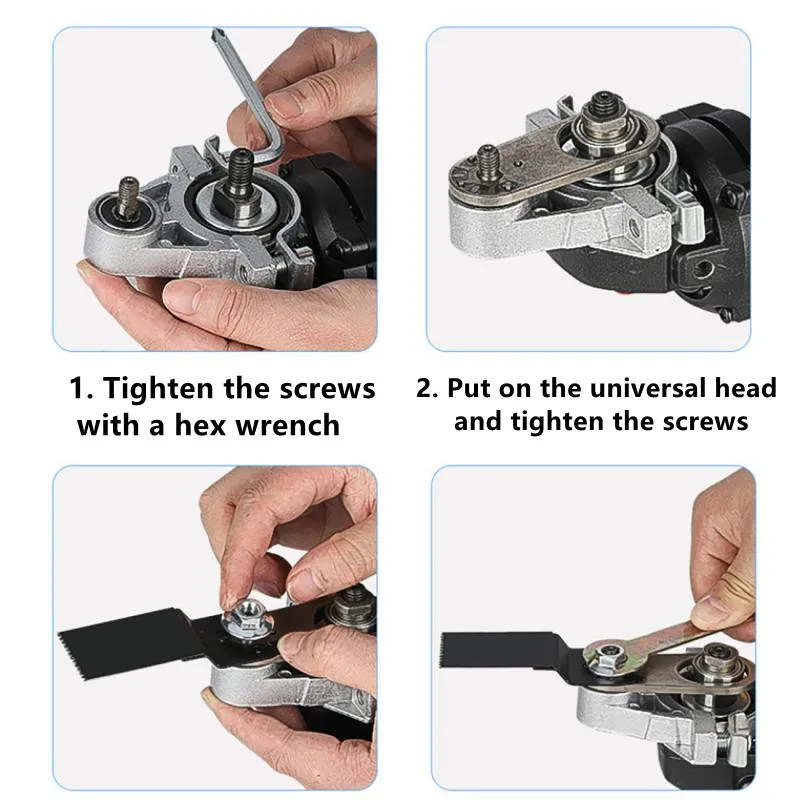 1. Tighten the screws with a hex wrench

2. Put on the universal head and tighten the screws