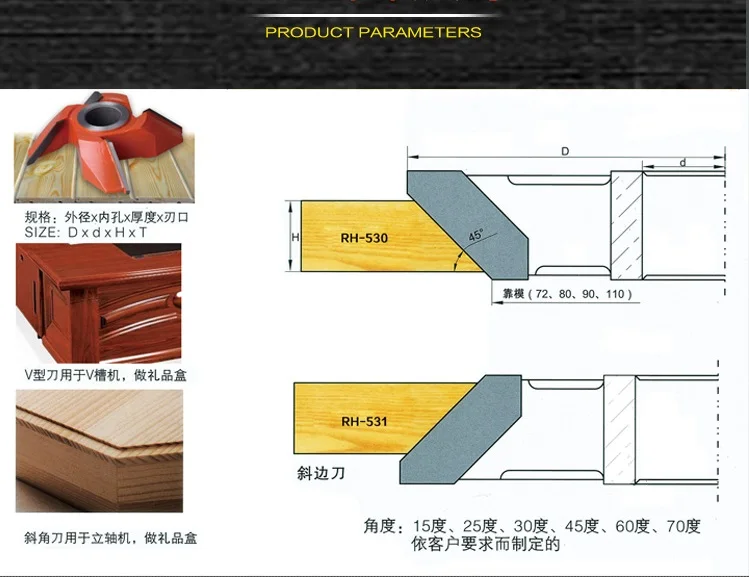 PRODUCT PARAMETERS

规格：外径x内孔x厚度x刃口
SIZE: D x d x H x T

V型刀用于V槽机，做礼品盒

斜角刀用于立轴机，做礼品盒

D

d

H

RH-530

45°

靠模（72、80、90、110）

RH-531

斜边刀

角度：15度、25度、30度、45度、60度、70度
依客户要求而制定的