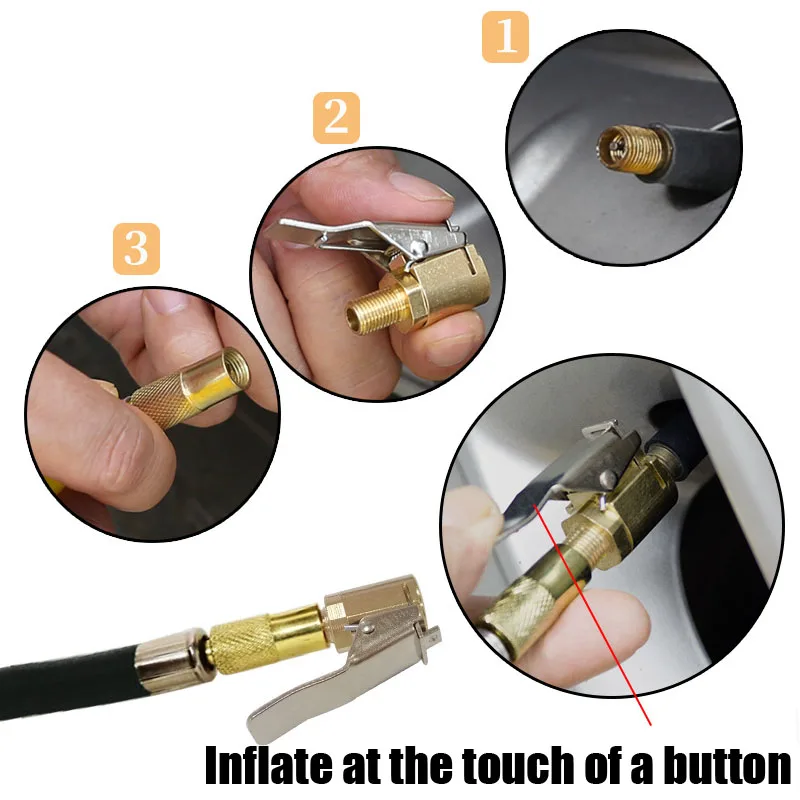 1

2

3

Inflate at the touch of a button