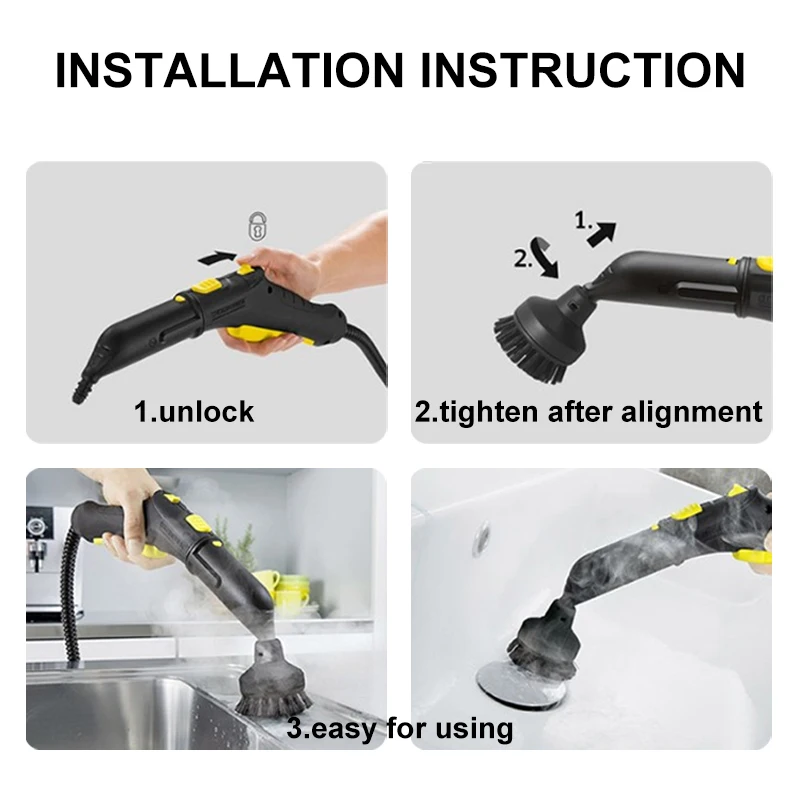 INSTALLATION INSTRUCTION

1.unlock

1.
2.

2.tighten after alignment

3.easy for using