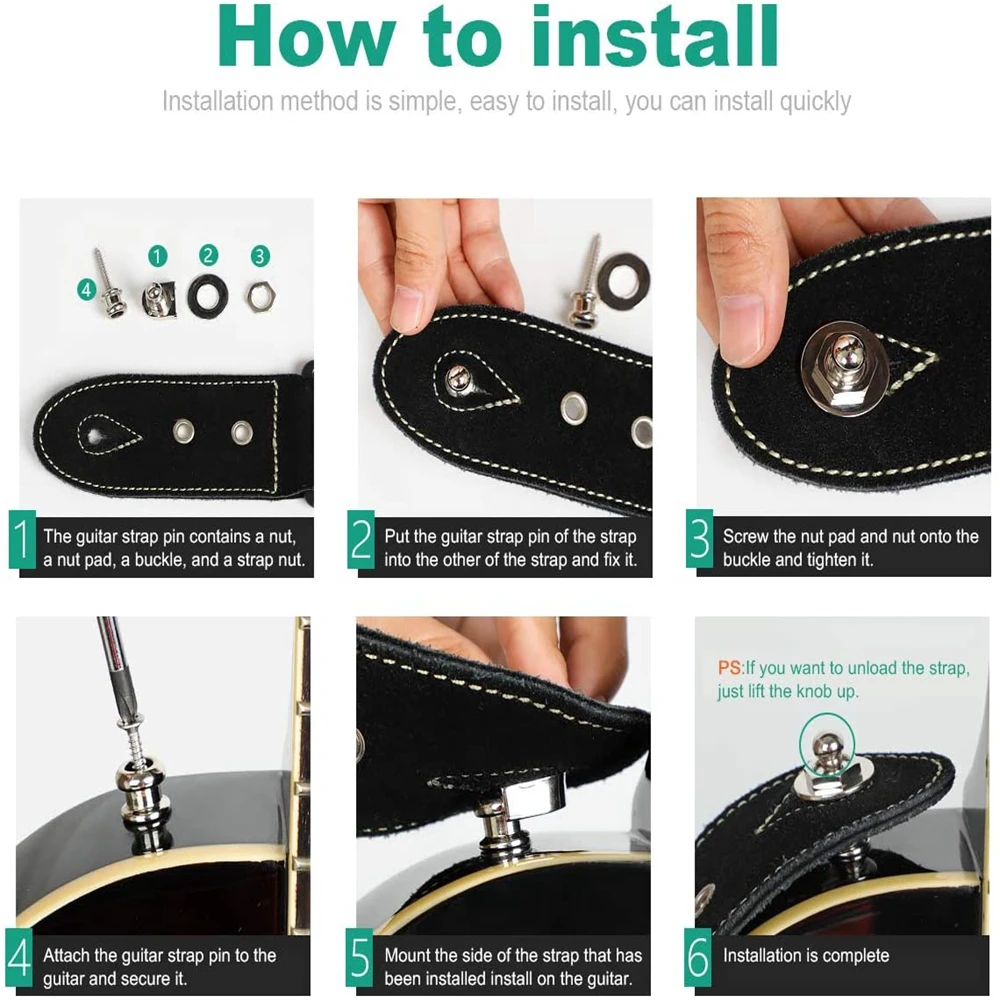 How to install

Installation method is simple, easy to install, you can install quickly

4 1 2 3

1 The guitar strap pin contains a nut, a nut pad, a buckle, and a strap nut.

2 Put the guitar strap pin of the strap into the other of the strap and fix it.

3 Screw the nut pad and nut onto the buckle and tighten it.

4 Attach the guitar strap pin to the guitar and secure it.

5 Mount the side of the strap that has been installed install on the guitar.

PS:If you want to unload the strap, just lift the knob up.

6 Installation is complete