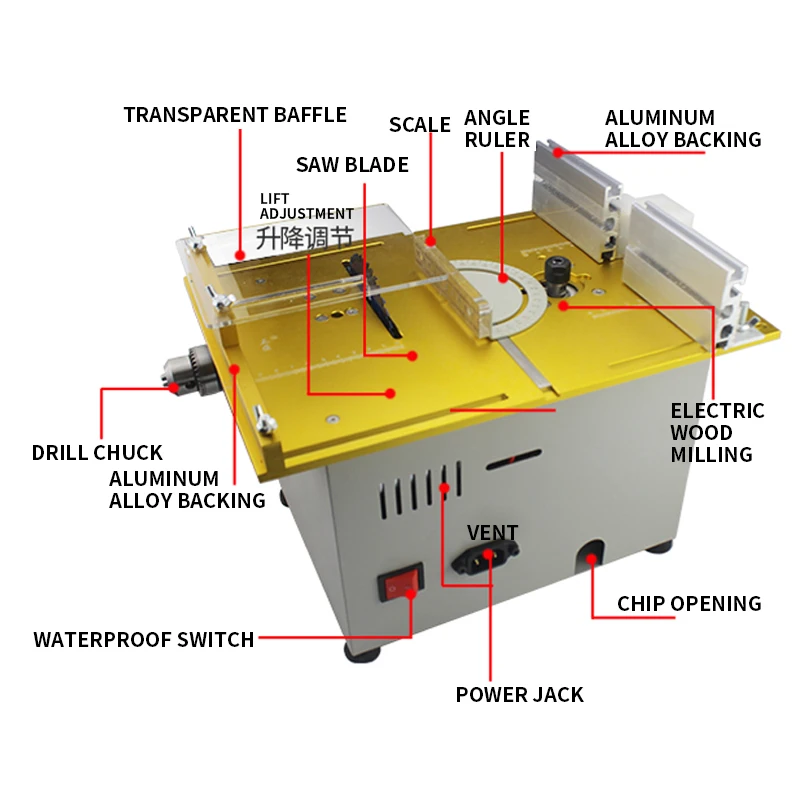 TRANSPARENT BAFFLE

SCALE

ANGLE RULER

ALUMINUM ALLOY BACKING

SAW BLADE

LIFT ADJUSTMENT

升降调节

ELECTRIC WOOD MILLING

DRILL CHUCK

ALUMINUM ALLOY BACKING

VENT

CHIP OPENING

WATERPROOF SWITCH

POWER JACK