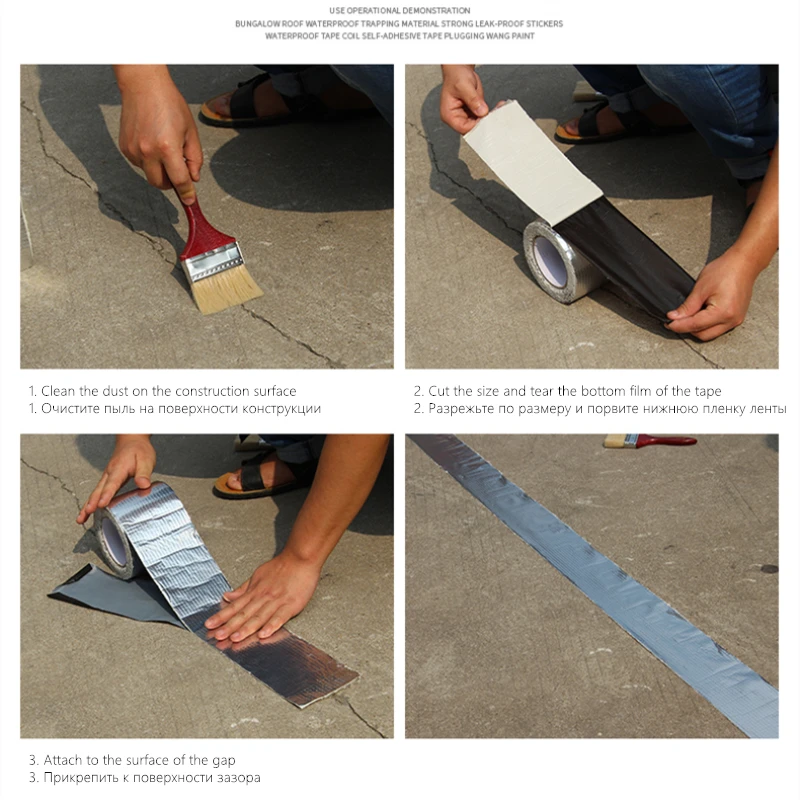 USE OPERATIONAL DEMONSTRATION
BUNGALOW ROOF WATERPROOF TRAPPING MATERIAL STRONG LEAK-PROOF STICKERS
WATERPROOF TAPE COIL SELF-ADHESIVE TAPE PLUGGING WANG PAINT

1. Clean the dust on the construction surface
1. Очистите пыль на поверхности конструкции

2. Cut the size and tear the bottom film of the tape
2. Разрежьте по размеру и порвите нижнюю пленку ленты

3. Attach to the surface of the gap
3. Прикрепить к поверхности зазора