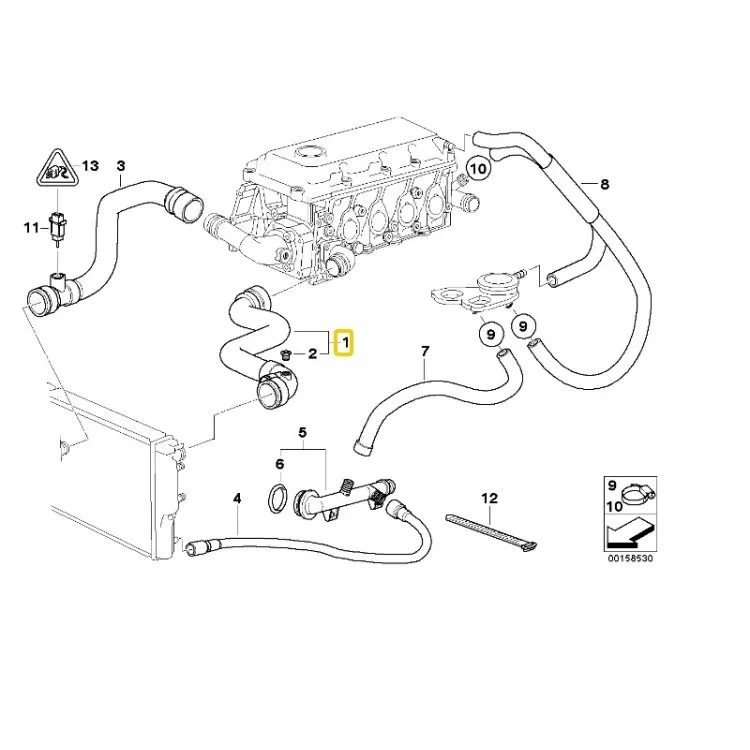 13
3
11
10
8
1
2
9
9
7
5
6
4
12
9
10
00158530