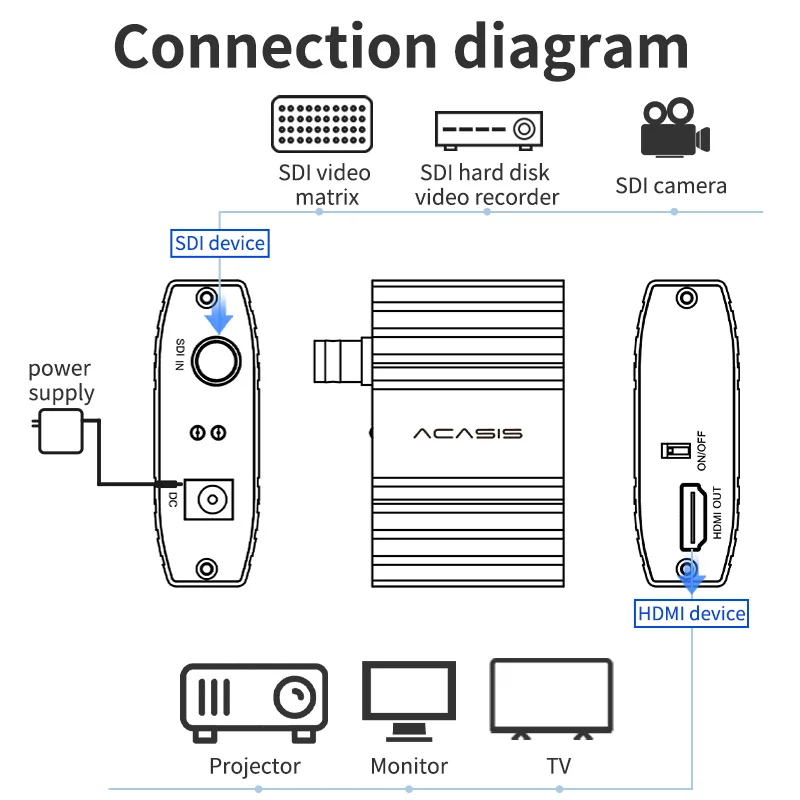 Connection diagram

SDI video matrix

SDI hard disk video recorder

SDI camera

SDI device

power supply

SDI IN

DC

ACASIS

ON/OFF

HDMI OUT

HDMI device

Projector

Monitor

TV