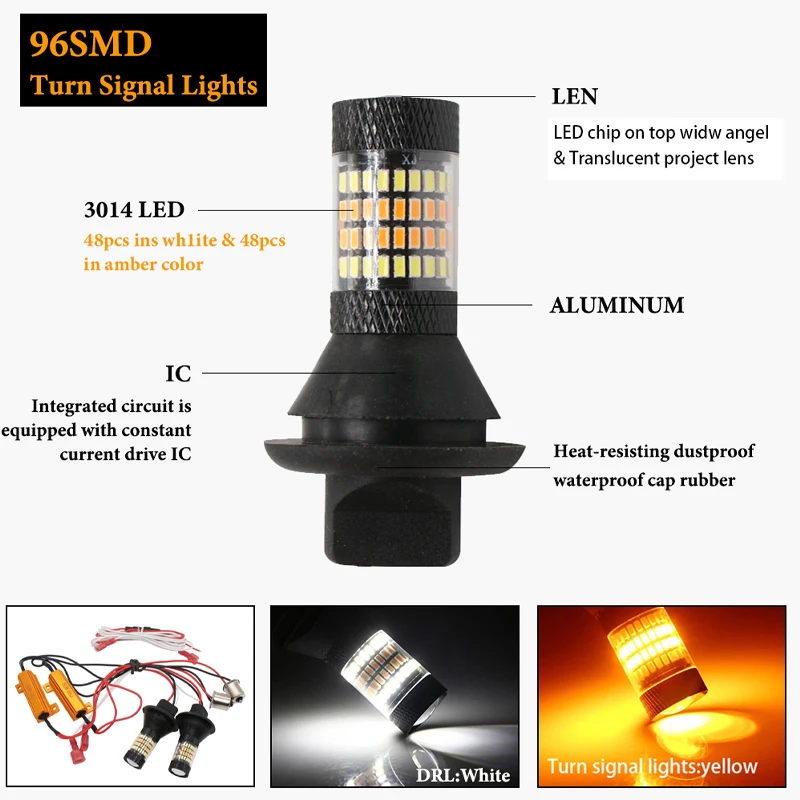 96SMD
Turn Signal Lights

LEN
LED chip on top widw angel & Translucent project lens

3014 LED
48pcs ins wh1ite & 48pcs in amber color

ALUMINUM

IC
Integrated circuit is equipped with constant current drive IC

Heat-resisting dustproof waterproof cap rubber

DRL:White

Turn signal lights:yellow