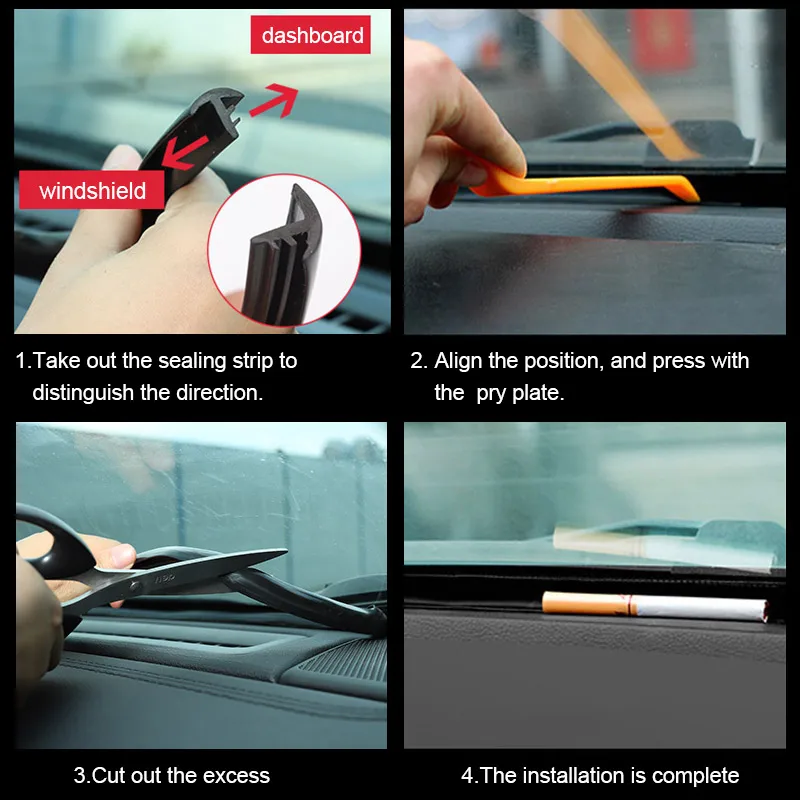 dashboard

windshield

1.Take out the sealing strip to distinguish the direction.

2. Align the position, and press with the pry plate.

3.Cut out the excess

4.The installation is complete